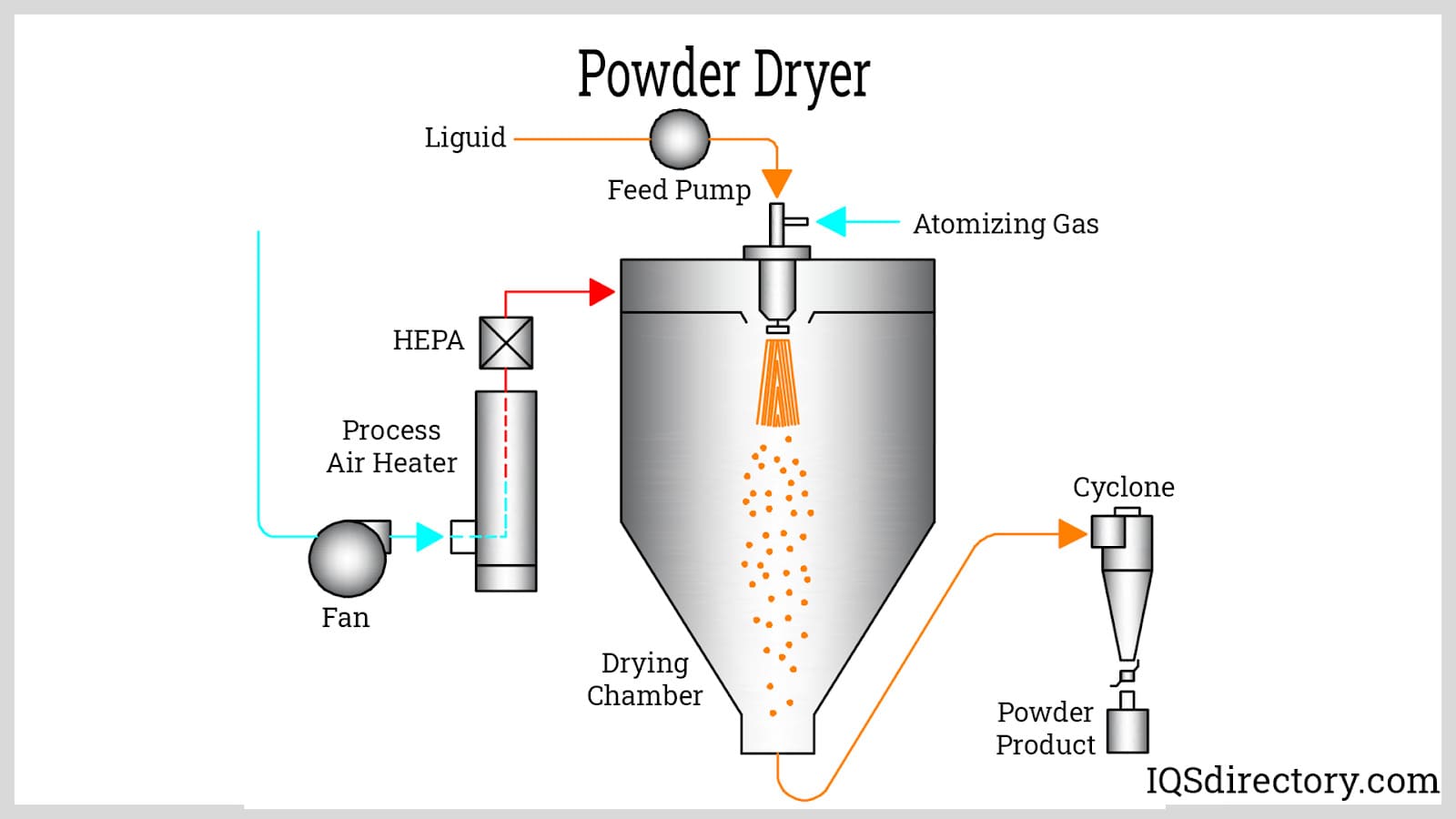 Powder Dryer

Liguid

Feed Pump

Atomizing Gas

HEPA

Process Air Heater

Fan

Drying Chamber

Cyclone

Powder Product

IQSdirectory.com