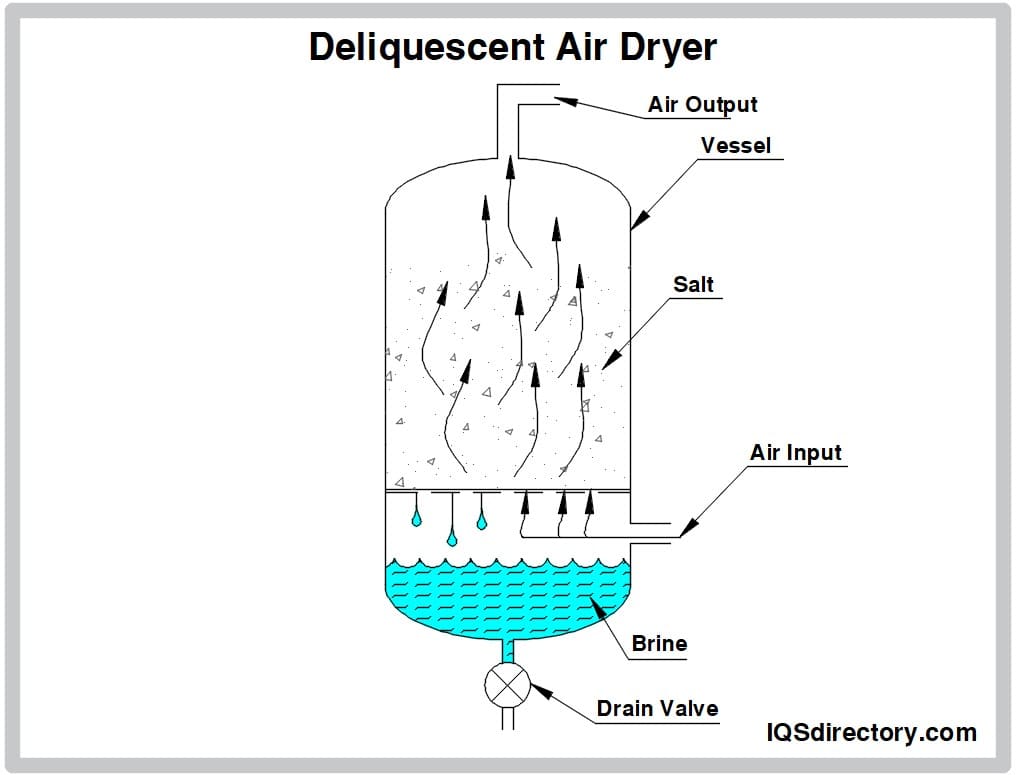 Deliquescent Air Dryer

Air Output

Vessel

Salt

Air Input

Brine

Drain Valve

IQSdirectory.com