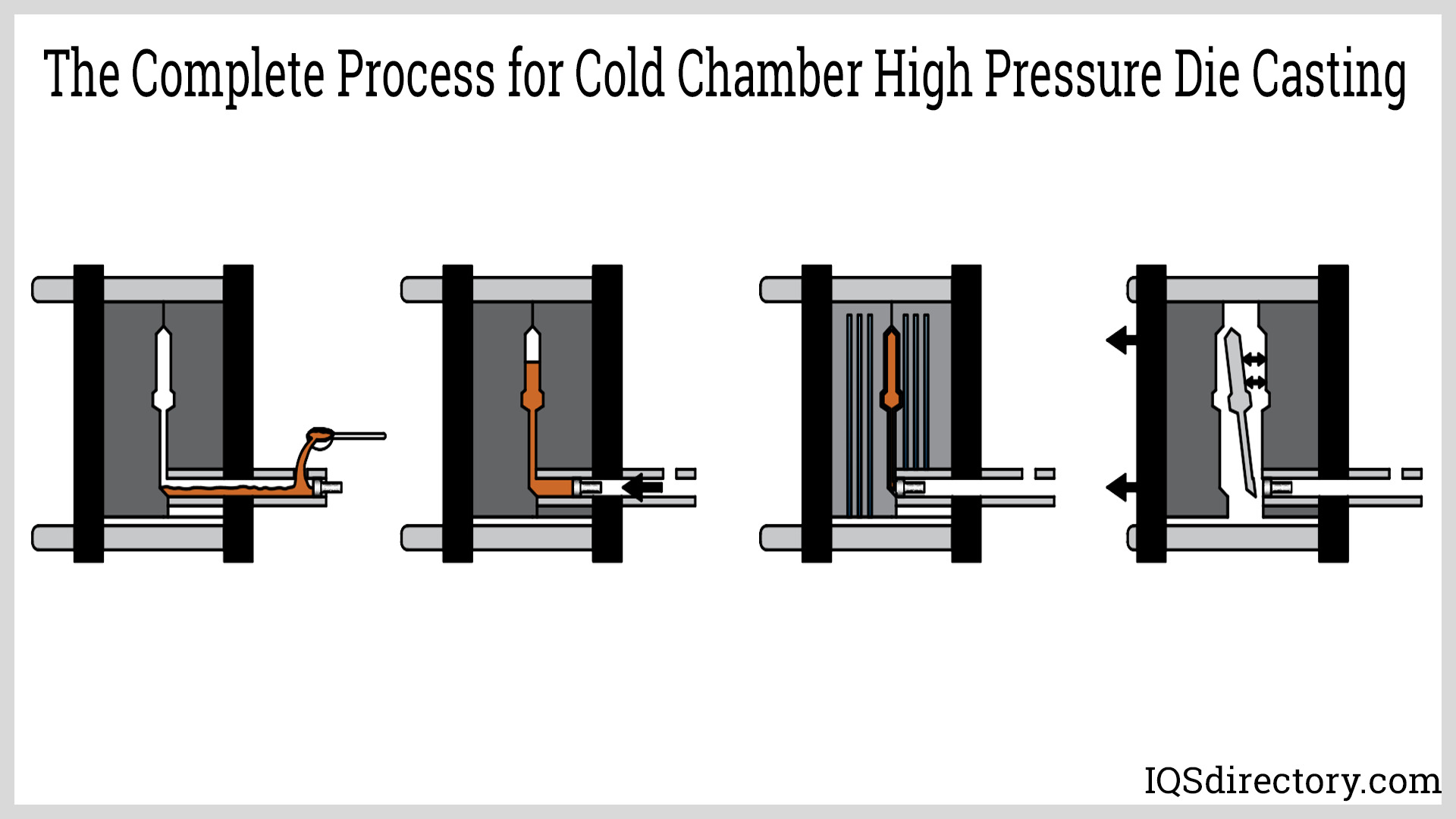 The Complete Process for Cold Chamber High Pressure Die Casting

IQSdirectory.com