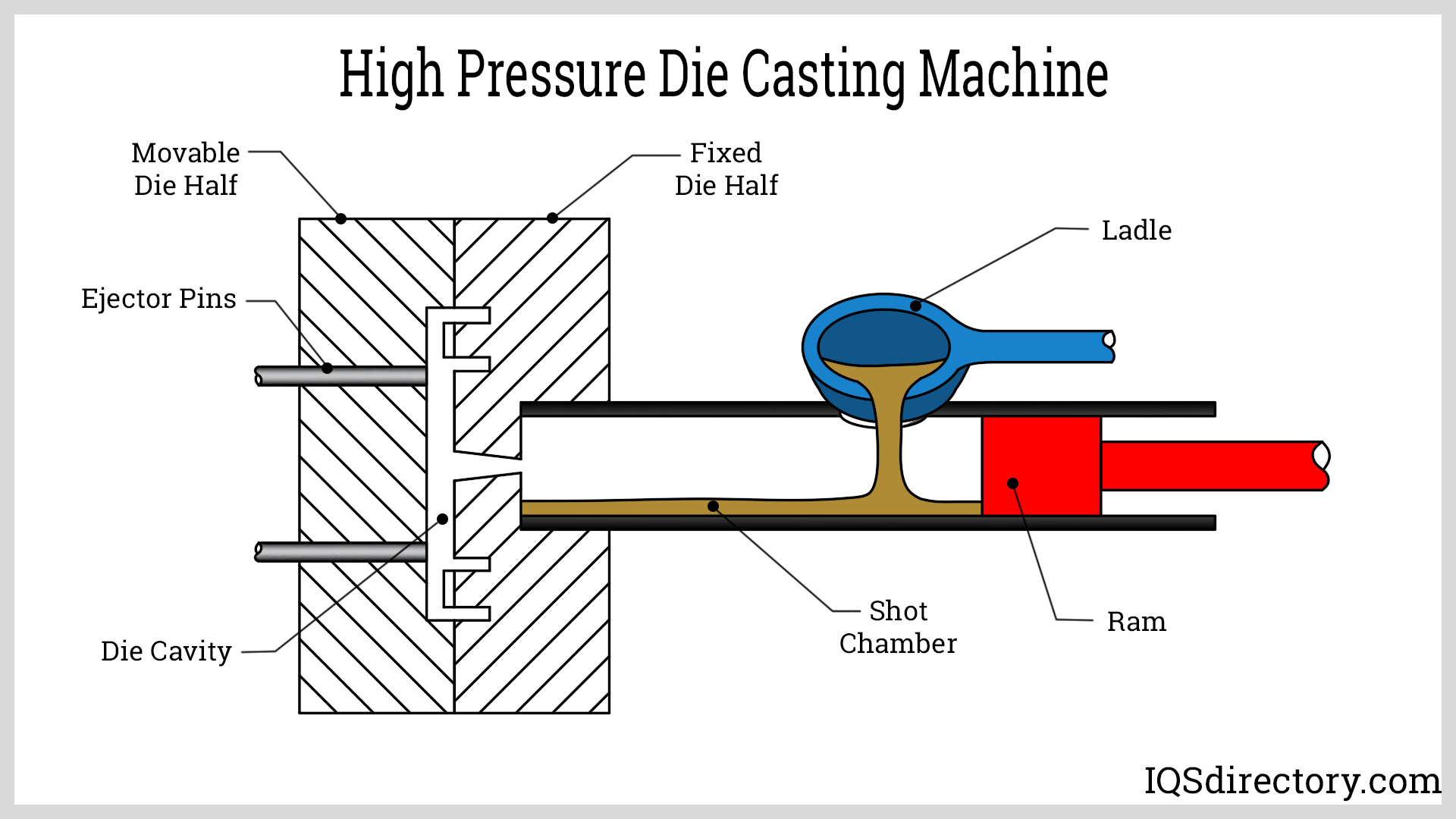 High Pressure Die Casting Machine

Movable Die Half

Fixed Die Half

Ladle

Ejector Pins

Die Cavity

Shot Chamber

Ram

IQSdirectory.com