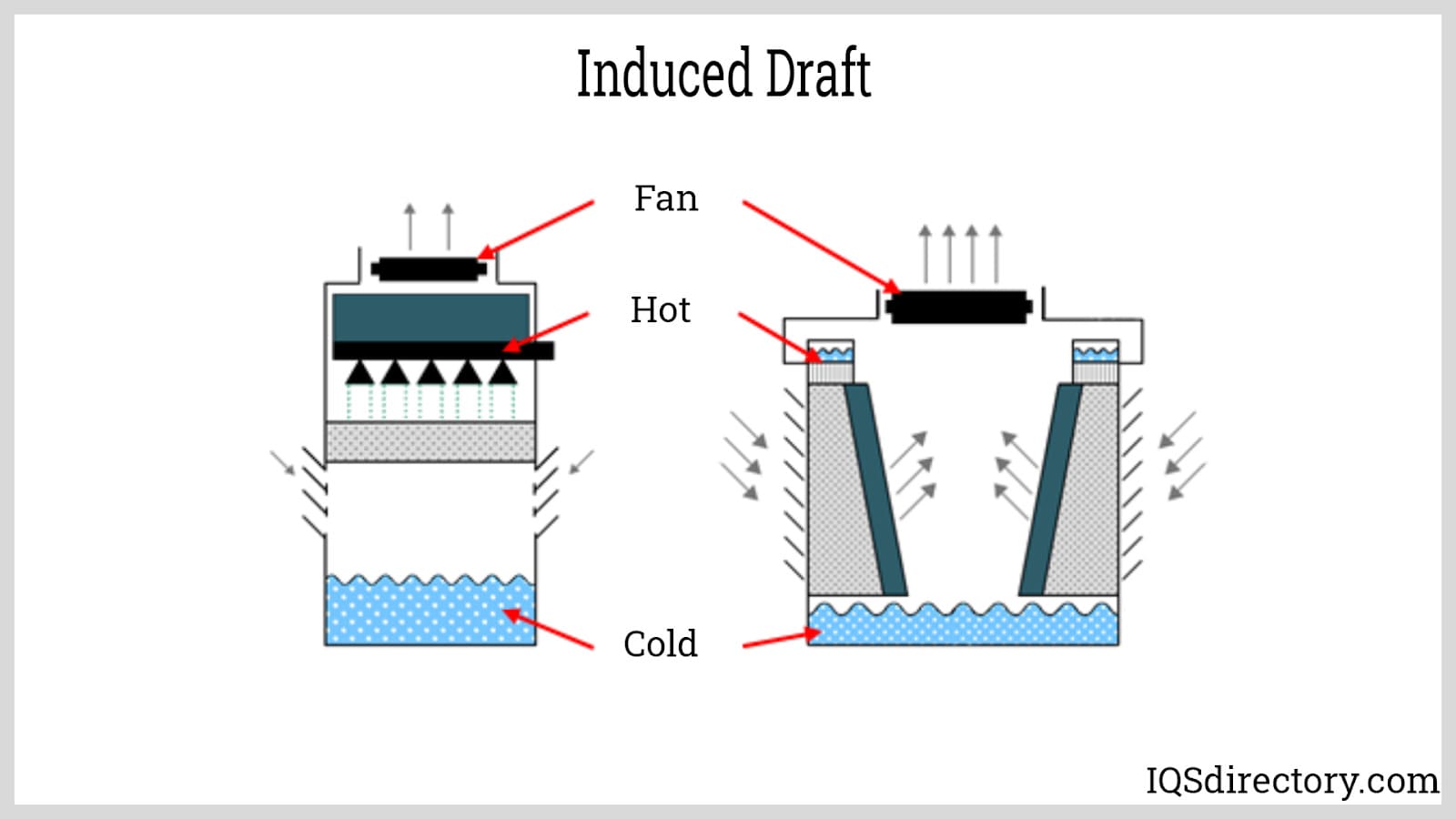 Induced Draft

Fan

Hot

Cold

IQSdirectory.com