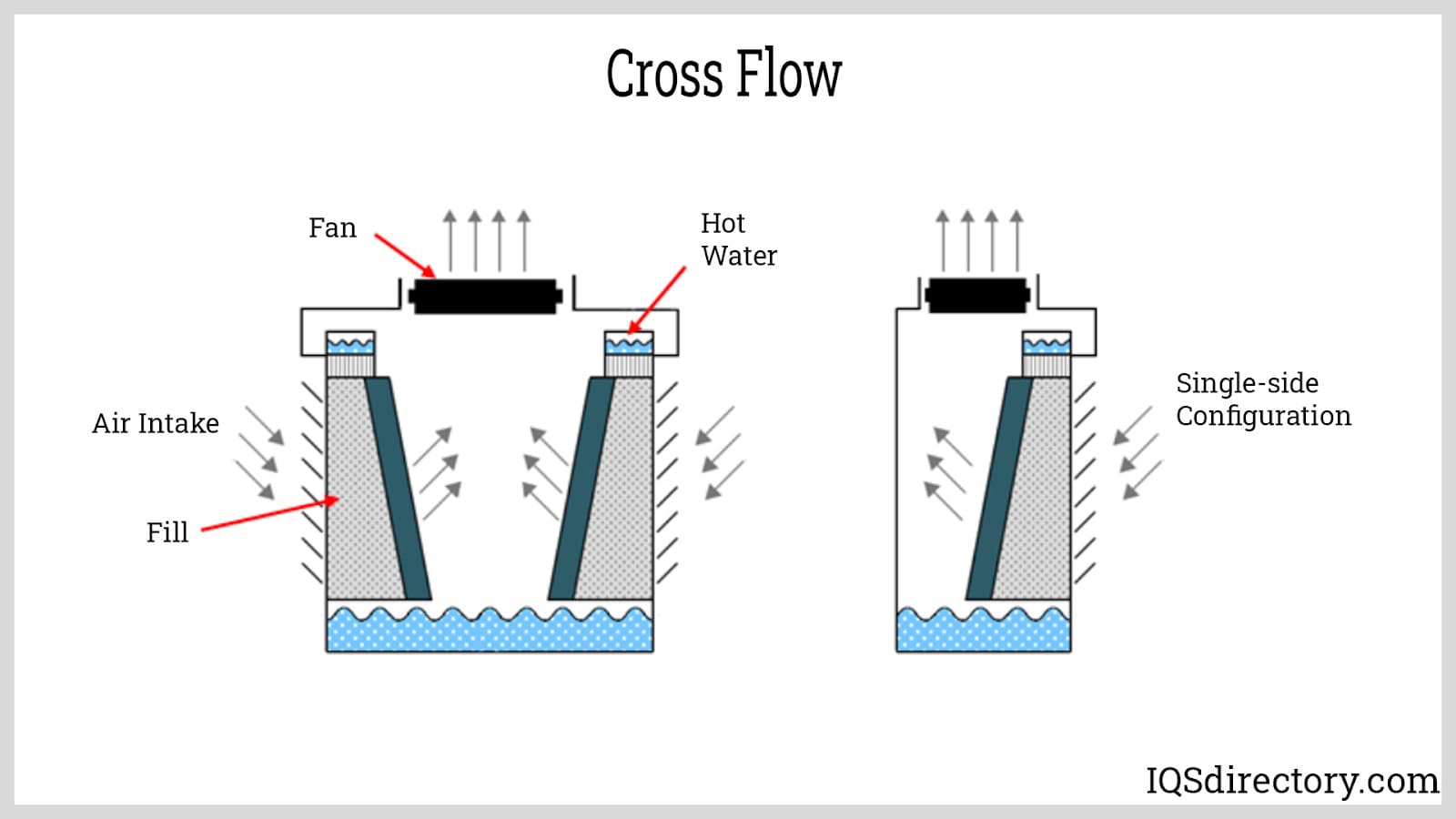 Cross Flow

Fan

Hot Water

Air Intake

Fill

Single-side Configuration

IQSdirectory.com