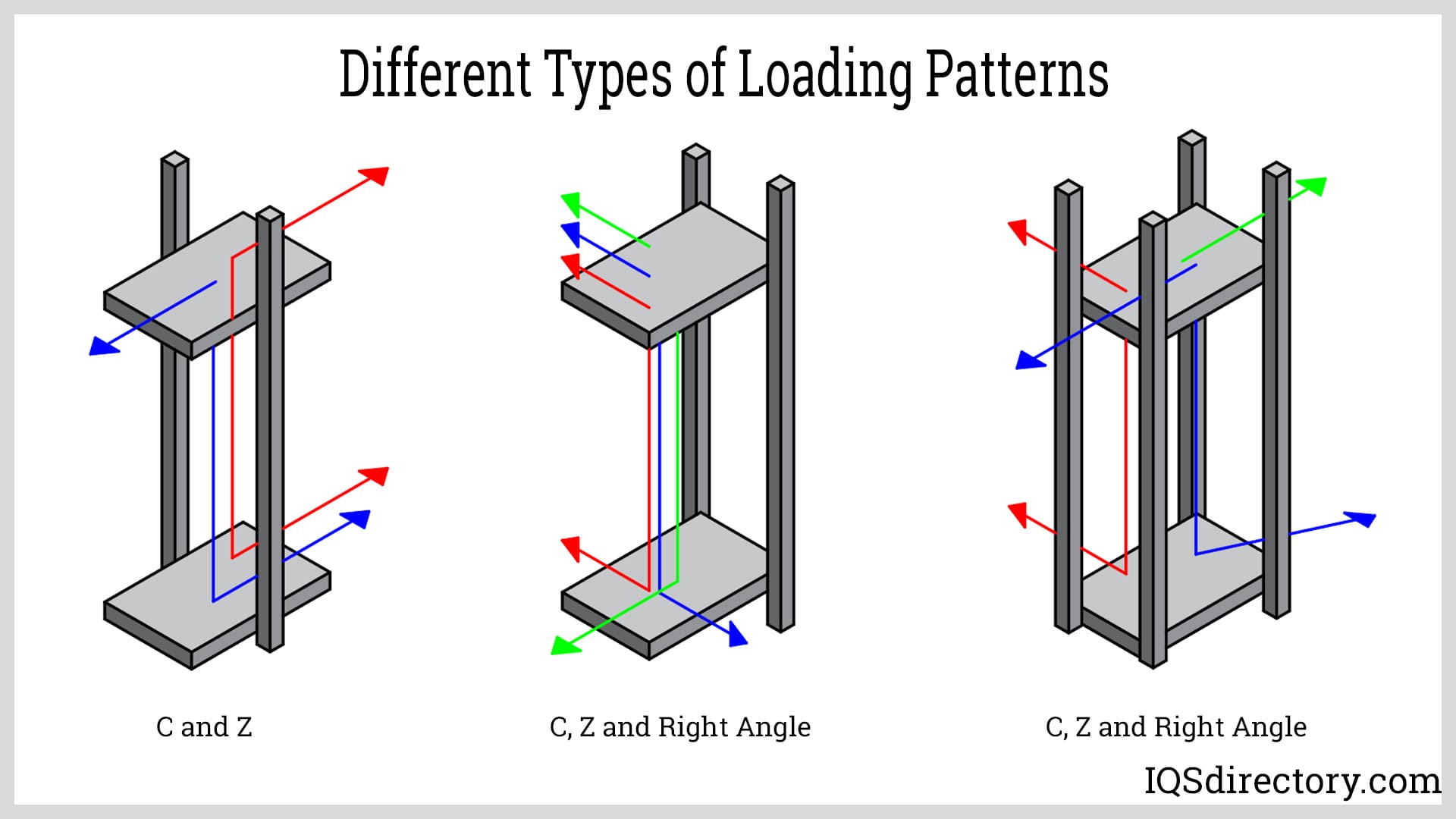 Different Types of Loading Patterns

C and Z

C, Z and Right Angle

C, Z and Right Angle

IQSdirectory.com