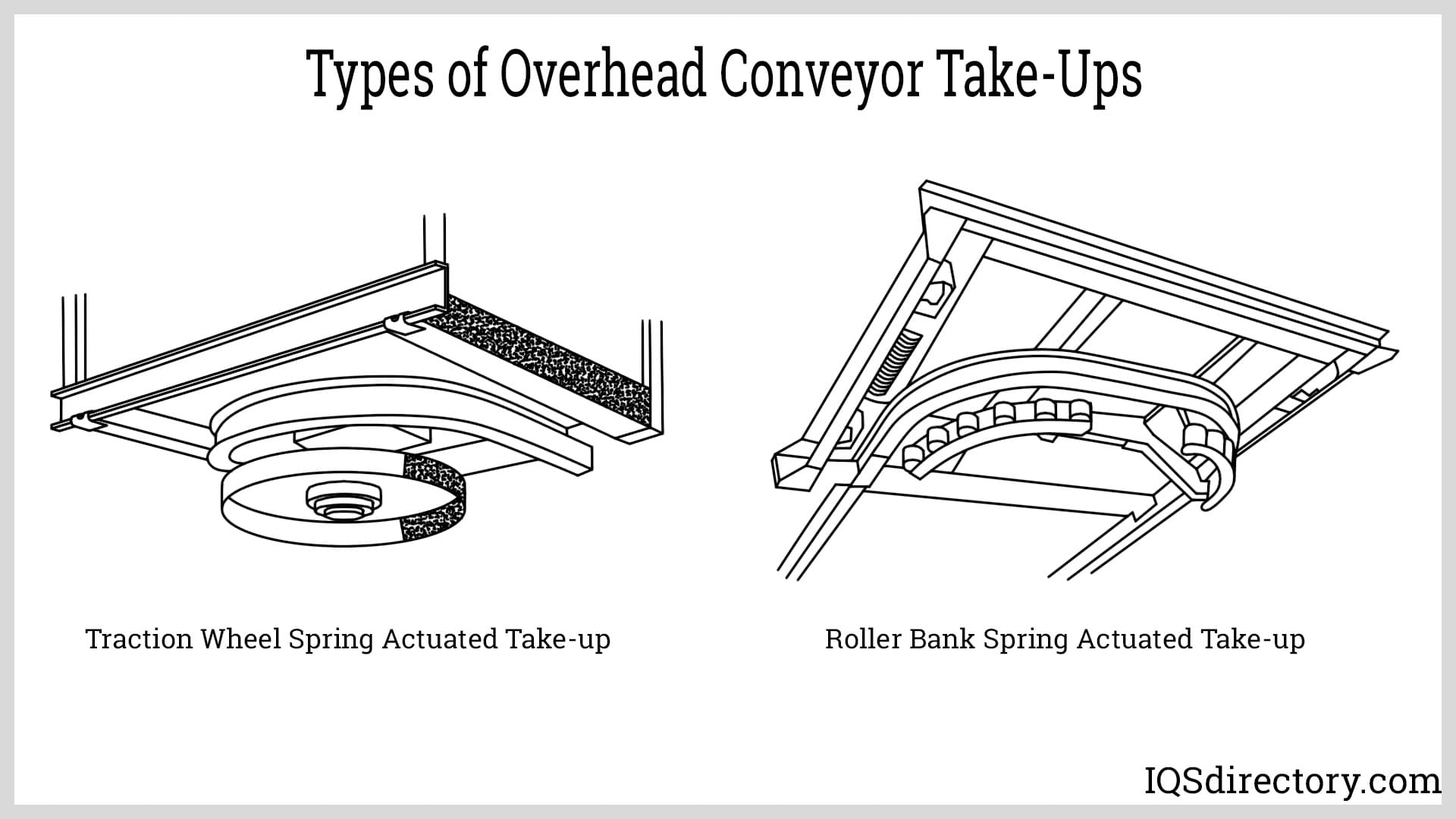 Types of Overhead Conveyor Take-Ups

Traction Wheel Spring Actuated Take-up

Roller Bank Spring Actuated Take-up

IQSdirectory.com