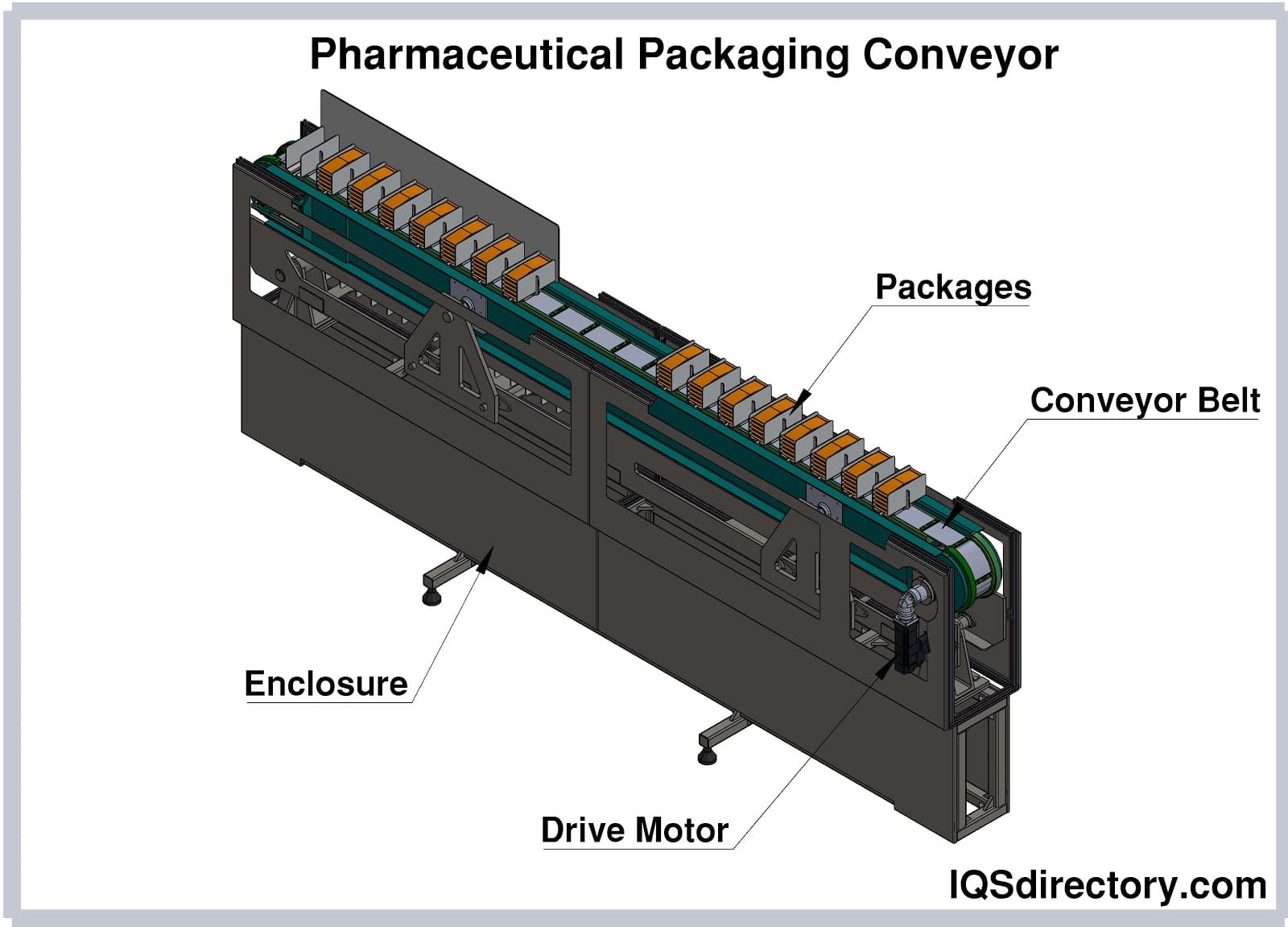 Pharmaceutical Packaging Conveyor

Packages

Conveyor Belt

Enclosure

Drive Motor

IQSdirectory.com