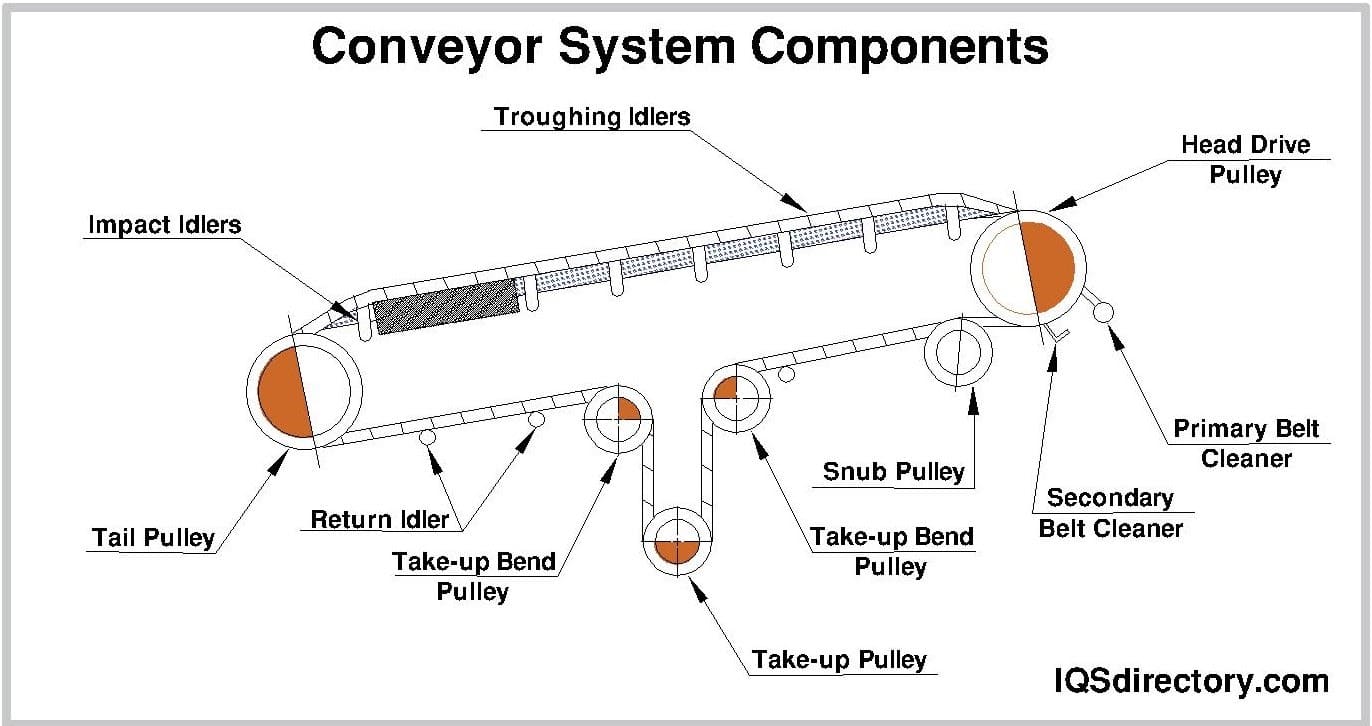 Conveyor System Components

Troughing Idlers

Head Drive Pulley

Impact Idlers

Primary Belt Cleaner

Snub Pulley

Secondary Belt Cleaner

Tail Pulley

Return Idler

Take-up Bend Pulley

Take-up Bend Pulley

Take-up Pulley

IQSdirectory.com