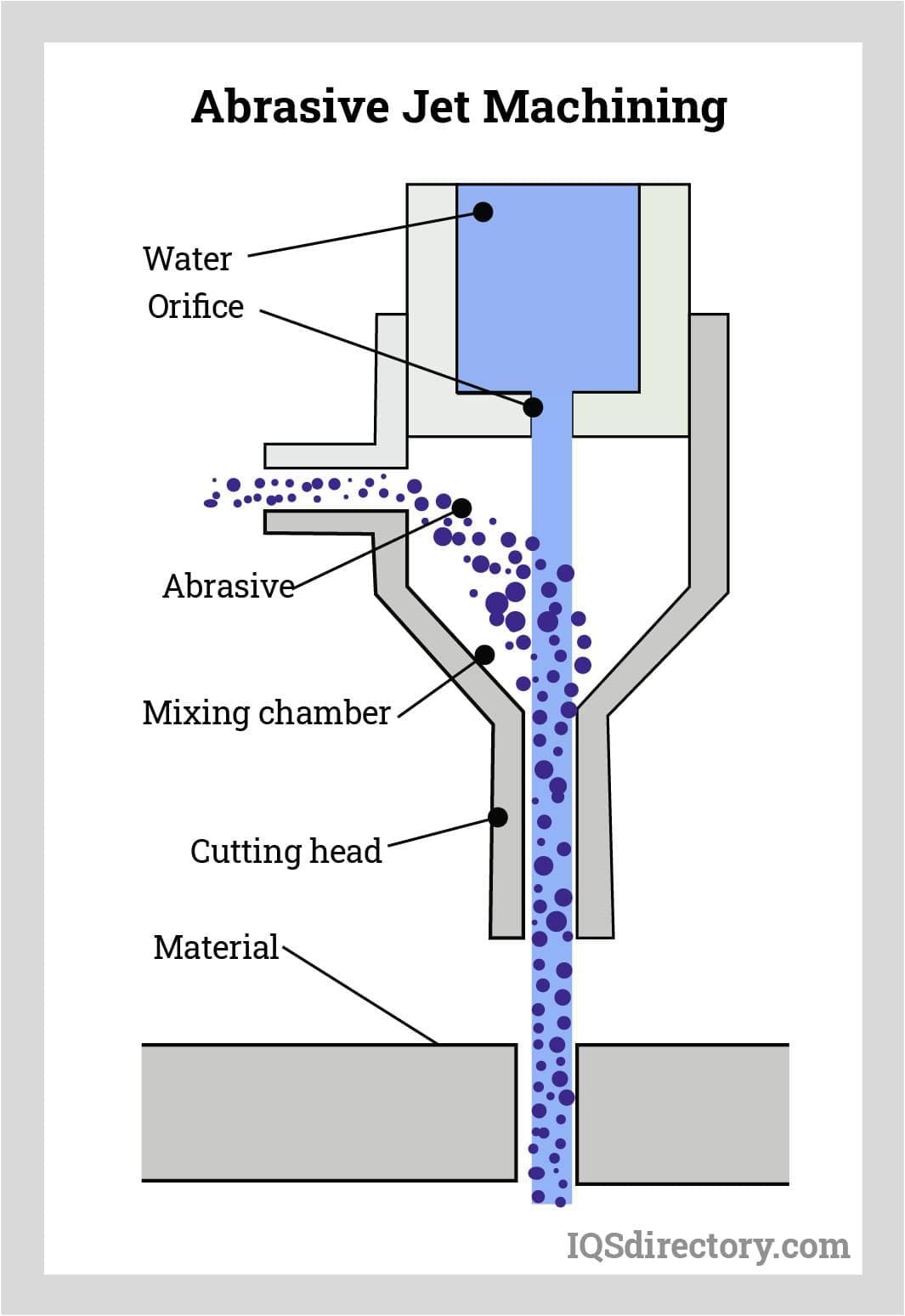 Abrasive Jet Machining

Water
Orifice
Abrasive
Mixing chamber
Cutting head
Material

IQSdirectory.com