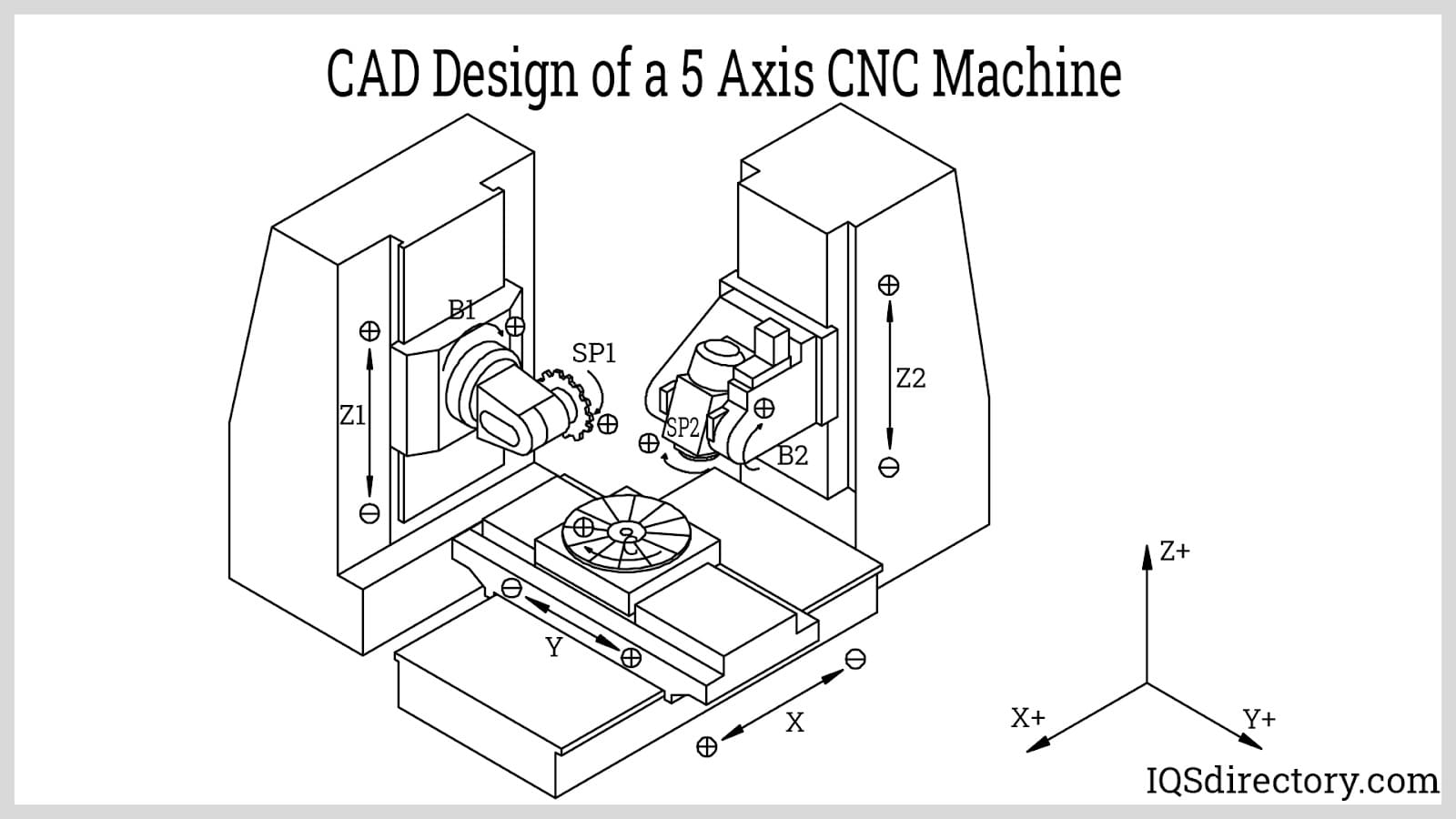 CAD Design of a 5 Axis CNC Machine

B1
SP1
Z1
SP2
B2
Z2
C
Y
X
Z+
X+
Y+

IQSdirectory.com