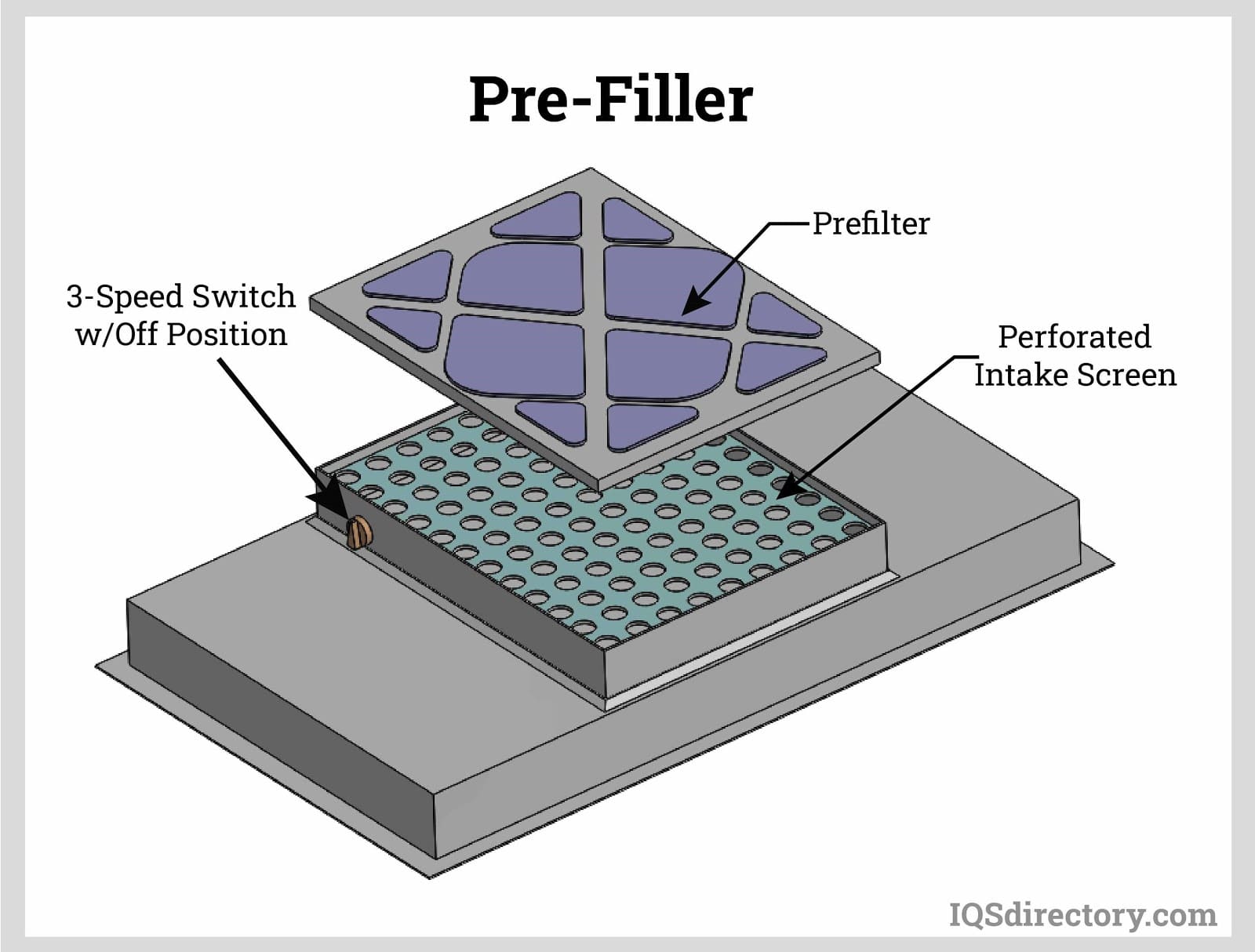 Pre-Filler

Prefilter

3-Speed Switch w/Off Position

Perforated Intake Screen

IQSdirectory.com