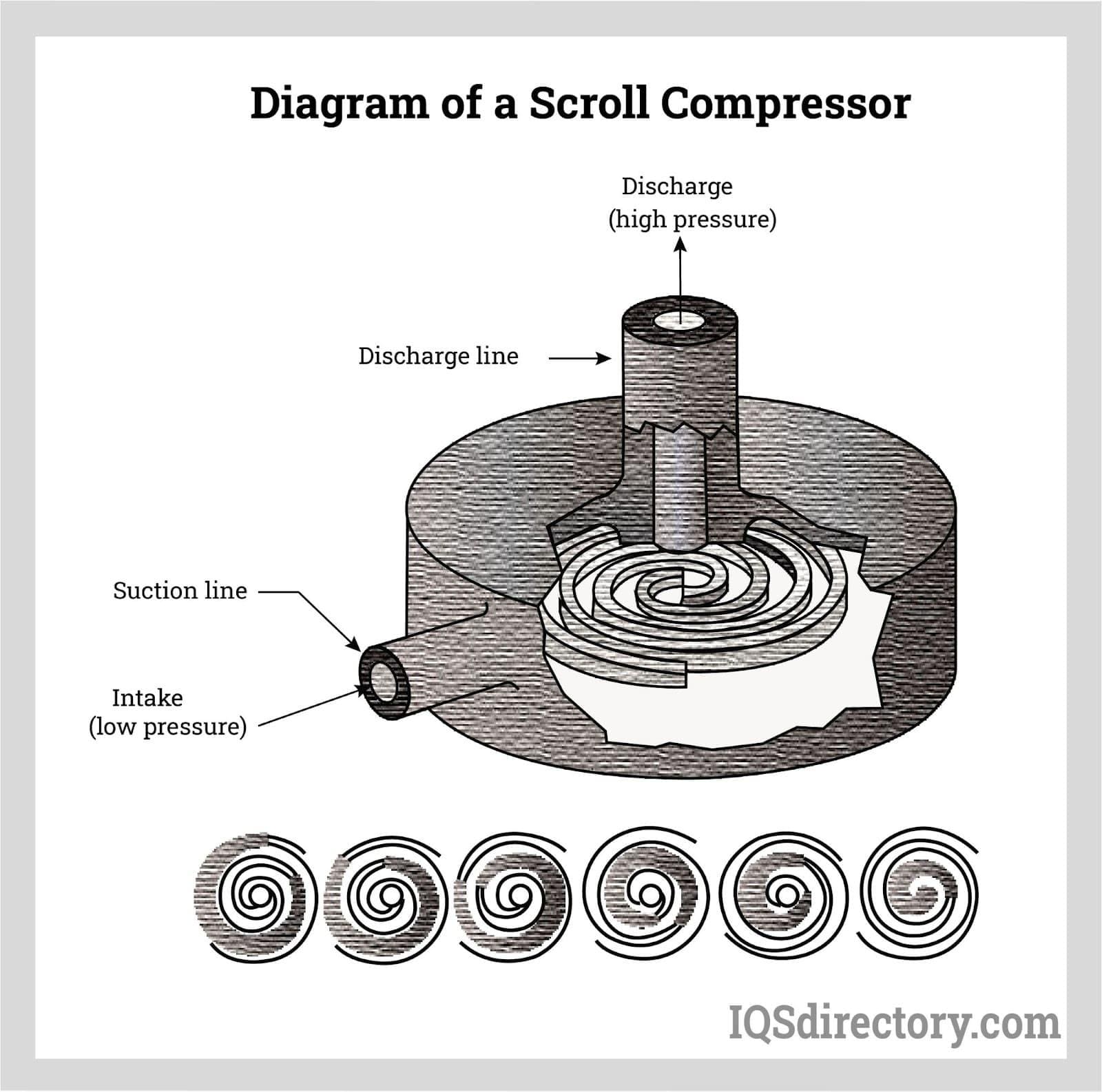 Diagram of a Scroll Compressor

Discharge
(high pressure)

Discharge line

Suction line

Intake
(low pressure)

IQSdirectory.com