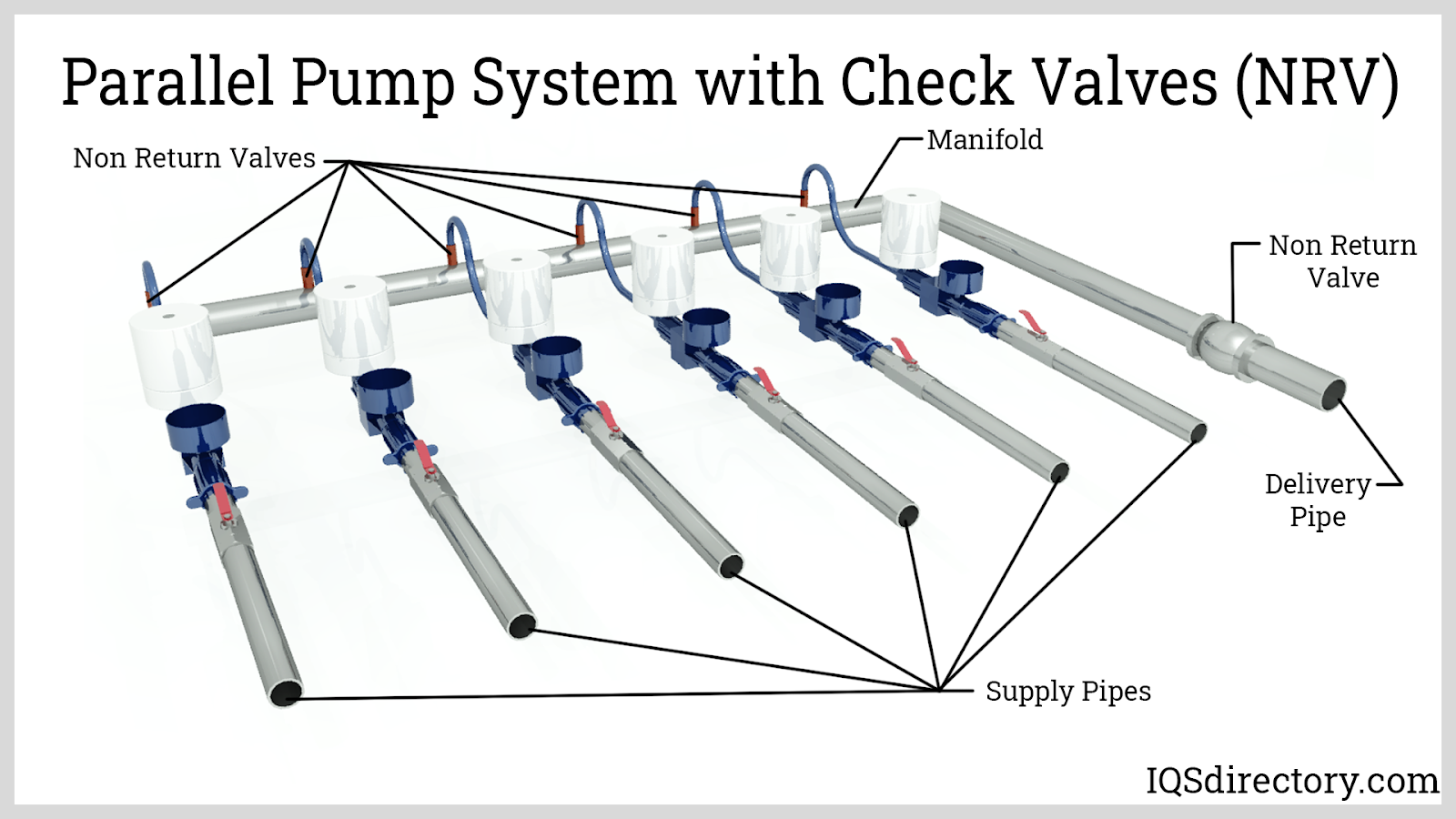 Parallel Pump System with Check Valves (NRV)

Non Return Valves

Manifold

Non Return Valve

Delivery Pipe

Supply Pipes

IQSdirectory.com