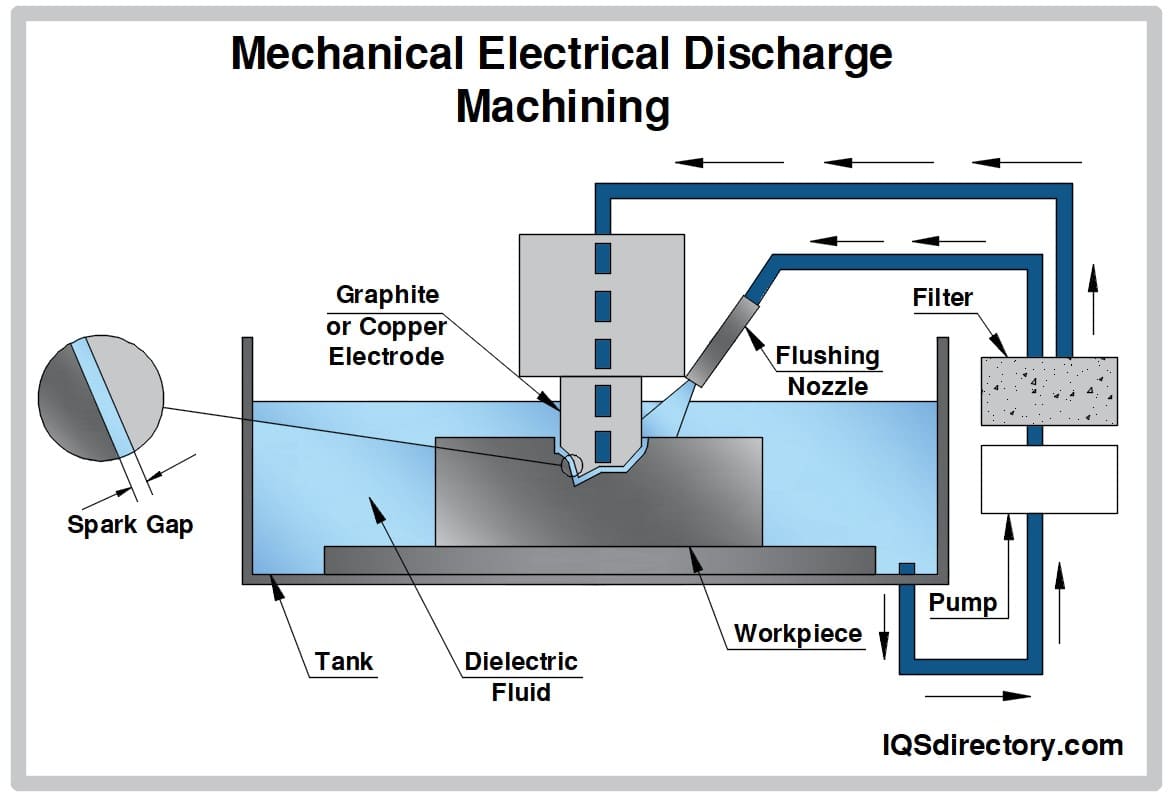 Mechanical Electrical Discharge Machining

Graphite or Copper Electrode

Filter

Flushing Nozzle

Spark Gap

Pump

Workpiece

Tank

Dielectric Fluid

IQSdirectory.com