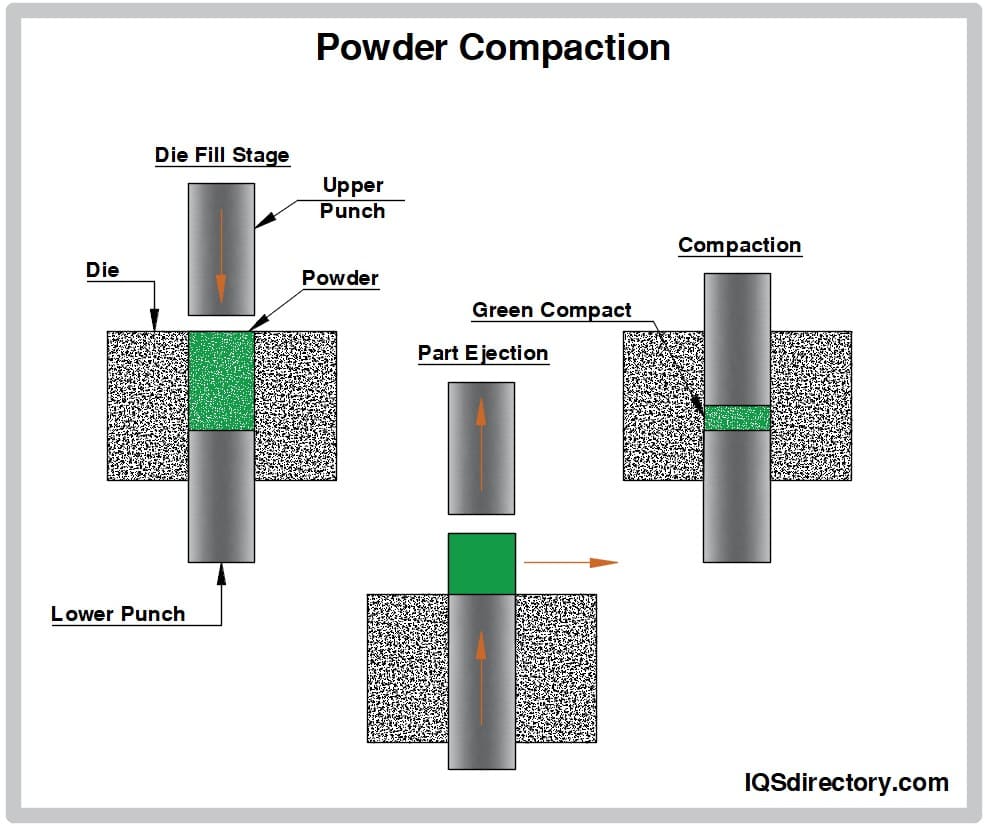 Powder Compaction

Die Fill Stage

Upper Punch

Die

Powder

Lower Punch

Part Ejection

Green Compact

Compaction

IQSdirectory.com