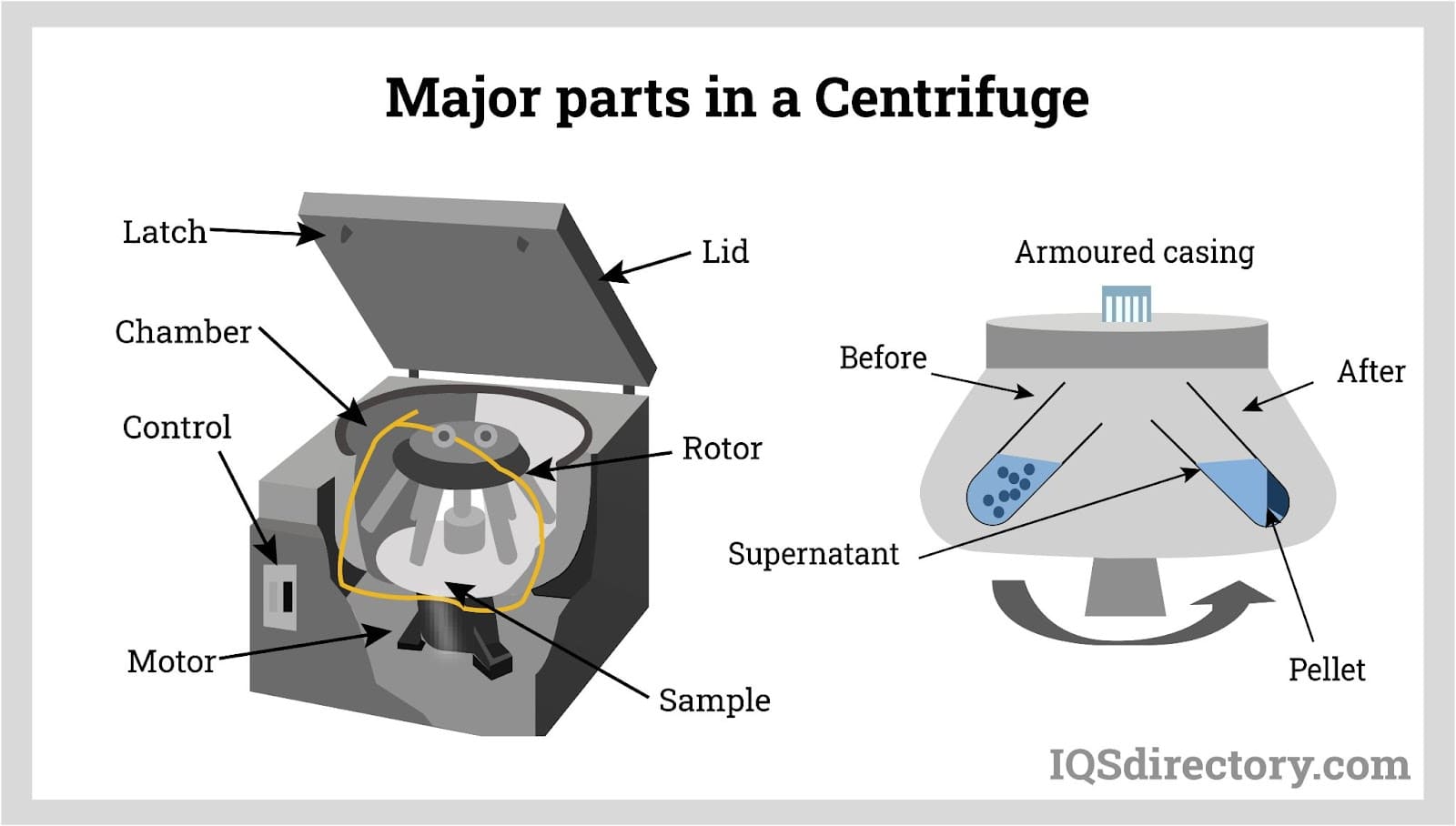 Major parts in a Centrifuge

Latch

Lid

Chamber

Control

Rotor

Motor

Sample

Armoured casing

Before

After

Supernatant

Pellet

IQSdirectory.com