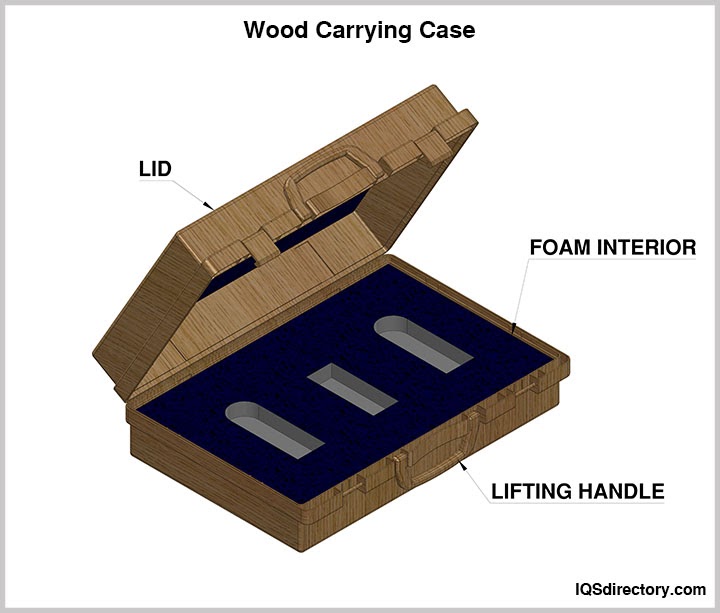 Wood Carrying Case

LID

FOAM INTERIOR

LIFTING HANDLE

IQSdirectory.com