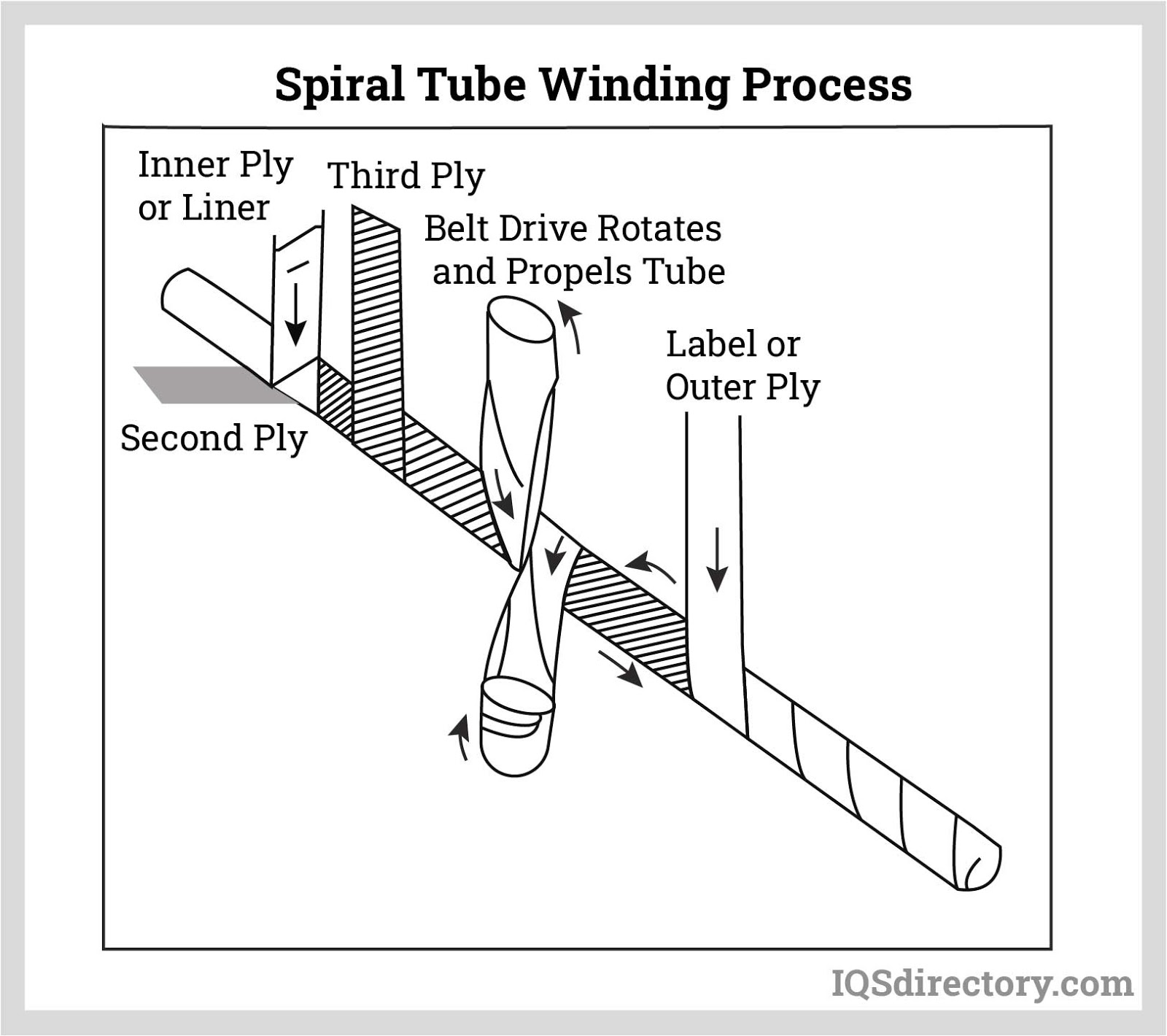 Spiral Tube Winding Process

Inner Ply or Liner

Third Ply

Belt Drive Rotates and Propels Tube

Label or Outer Ply

Second Ply

IQSdirectory.com