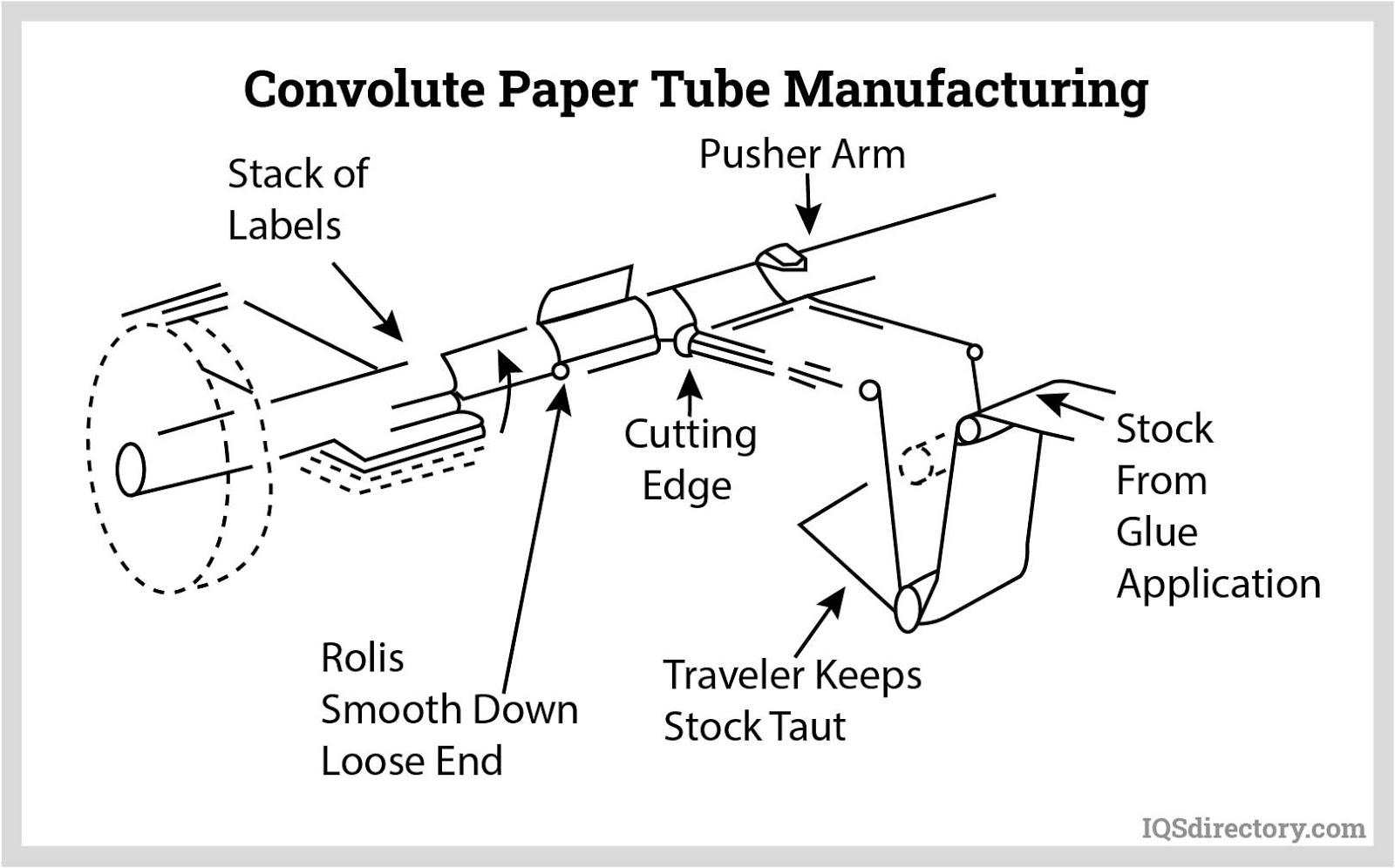 Convolute Paper Tube Manufacturing

Stack of Labels

Pusher Arm

Cutting Edge

Stock From Glue Application

Rolis Smooth Down Loose End

Traveler Keeps Stock Taut

IQSdirectory.com