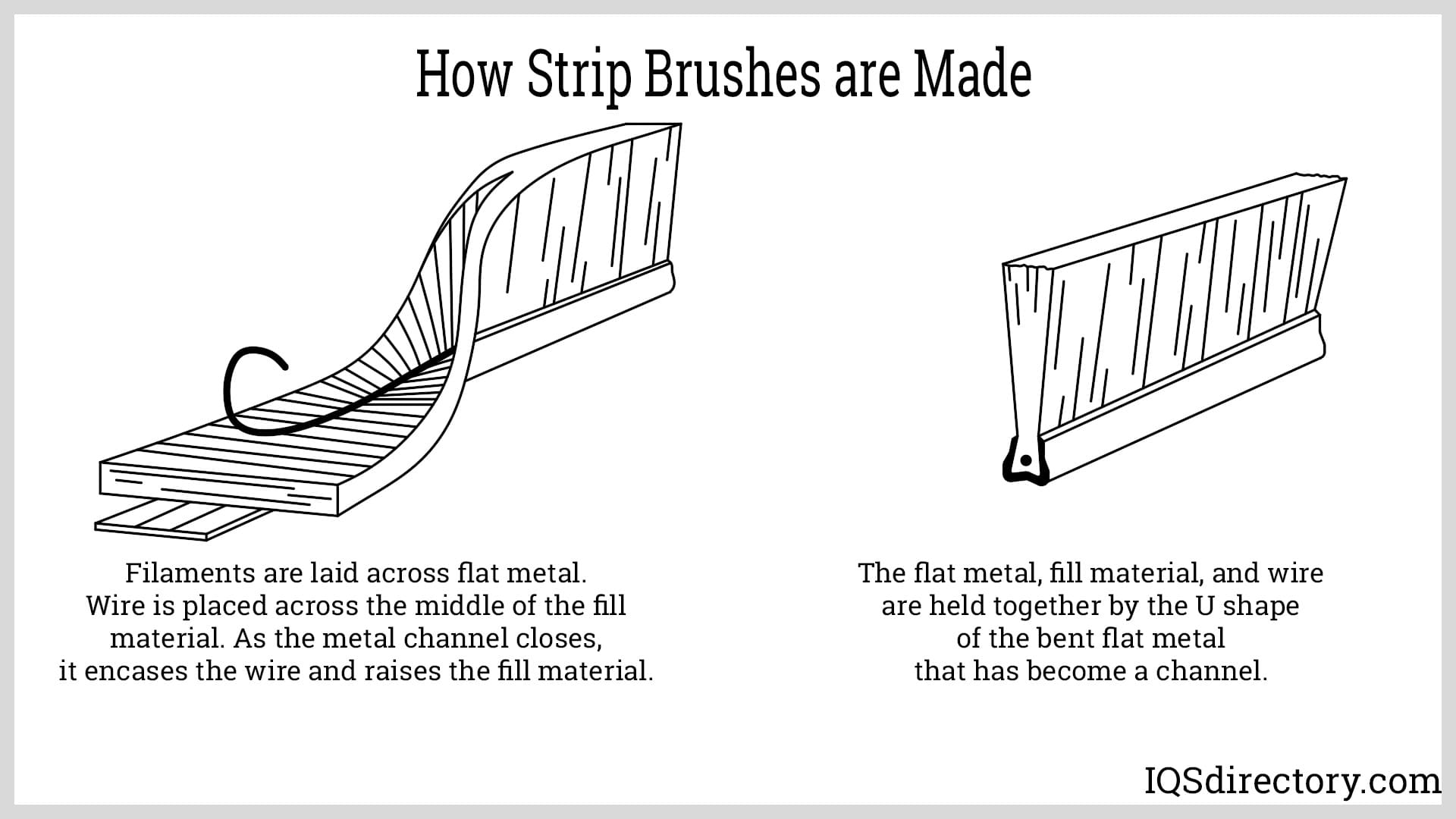 How Strip Brushes are Made

Filaments are laid across flat metal. Wire is placed across the middle of the fill material. As the metal channel closes, it encases the wire and raises the fill material.

The flat metal, fill material, and wire are held together by the U shape of the bent flat metal that has become a channel.

IQSdirectory.com