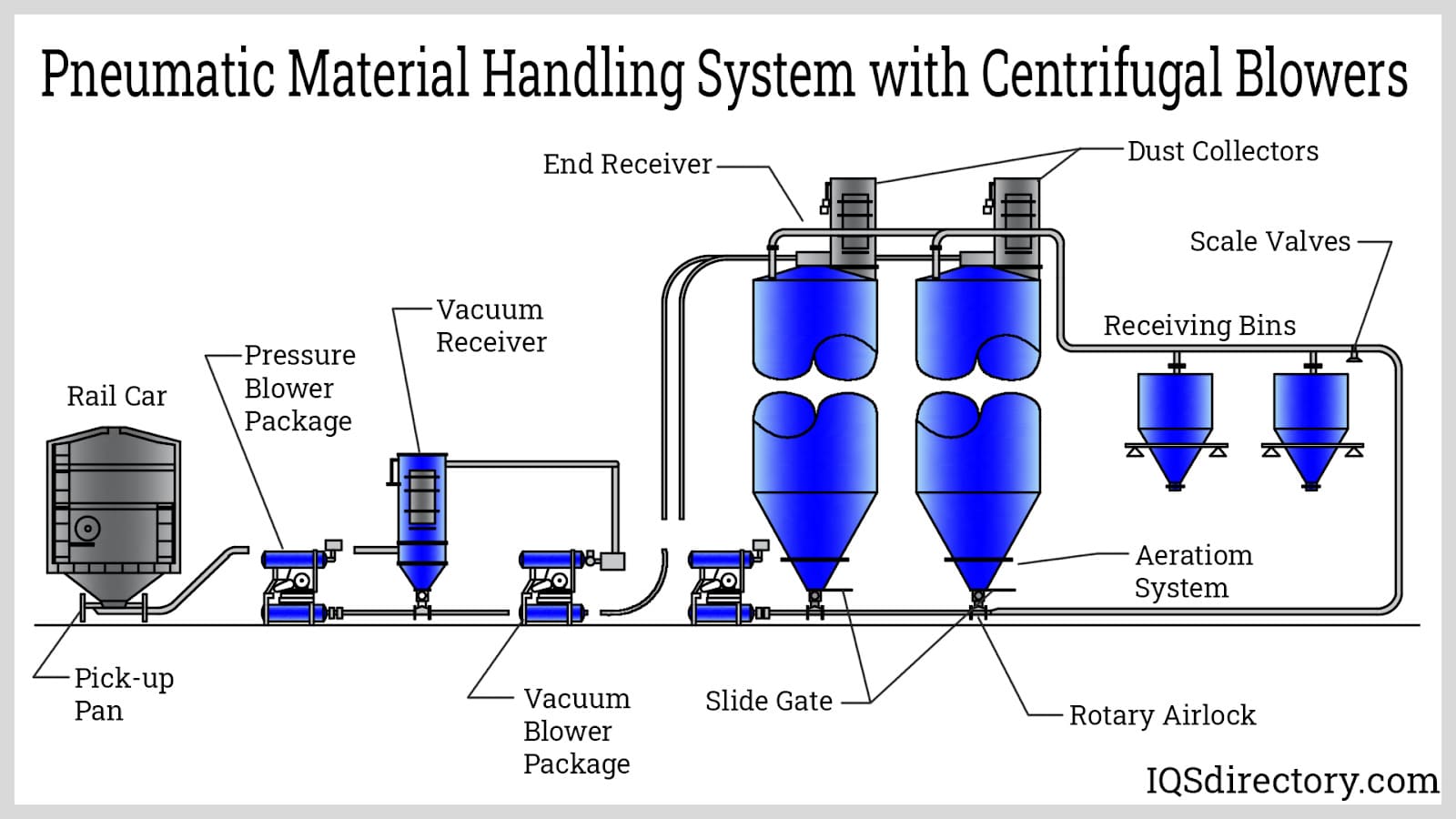 Pneumatic Material Handling System with Centrifugal Blowers

End Receiver

Dust Collectors

Scale Valves

Receiving Bins

Vacuum Receiver

Pressure Blower Package

Rail Car

Aeratiom System

Pick-up Pan

Vacuum Blower Package

Slide Gate

Rotary Airlock

IQSdirectory.com