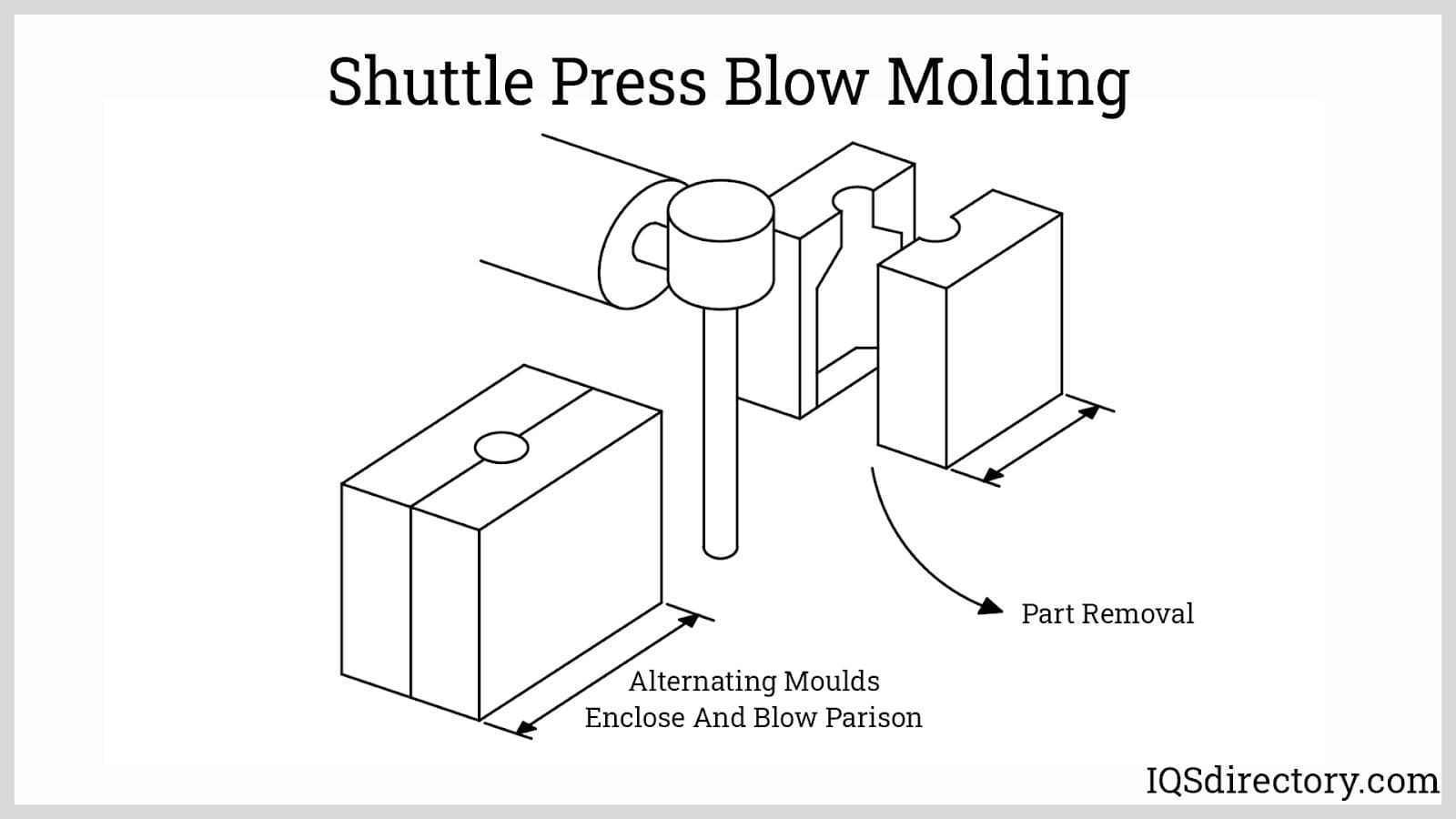 Shuttle Press Blow Molding

Part Removal

Alternating Moulds Enclose And Blow Parison

IQSdirectory.com