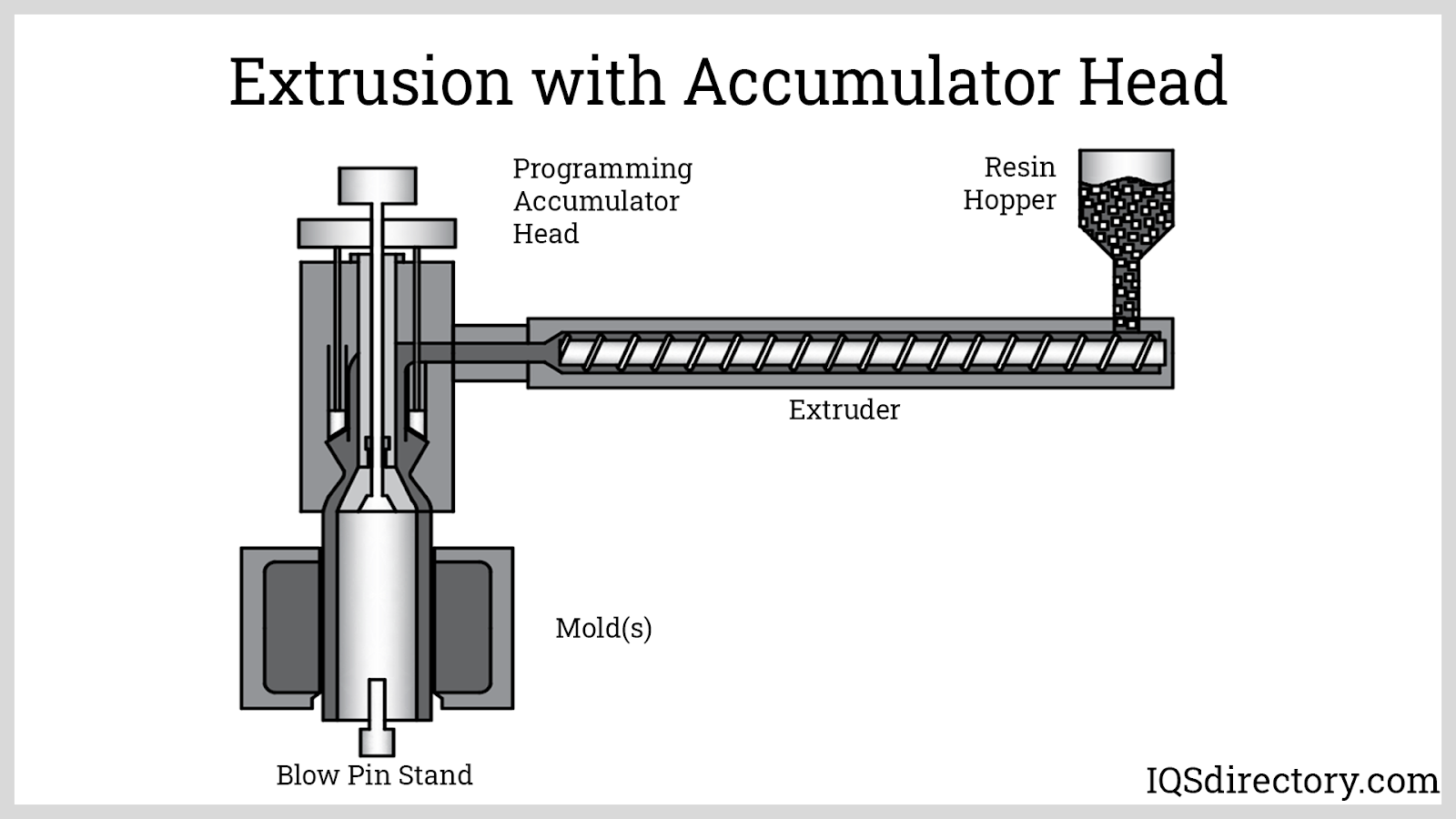 Extrusion with Accumulator Head

Programming Accumulator Head

Resin Hopper

Extruder

Mold(s)

Blow Pin Stand

IQSdirectory.com