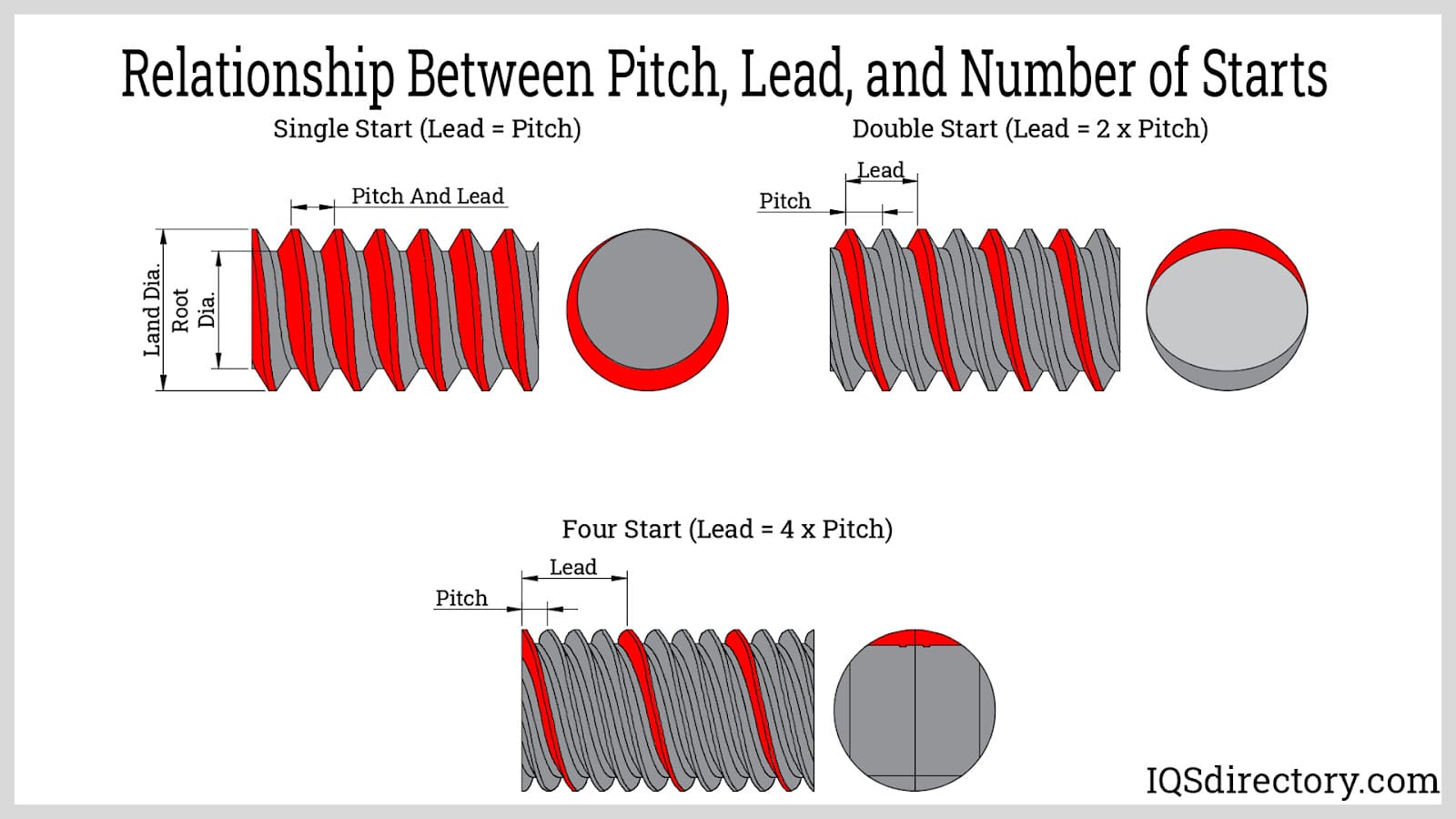 Relationship Between Pitch, Lead, and Number of Starts

Single Start (Lead = Pitch)

Pitch And Lead

Land Dia.

Root Dia.

Double Start (Lead = 2 x Pitch)

Lead

Pitch

Four Start (Lead = 4 x Pitch)

Lead

Pitch

IQSdirectory.com