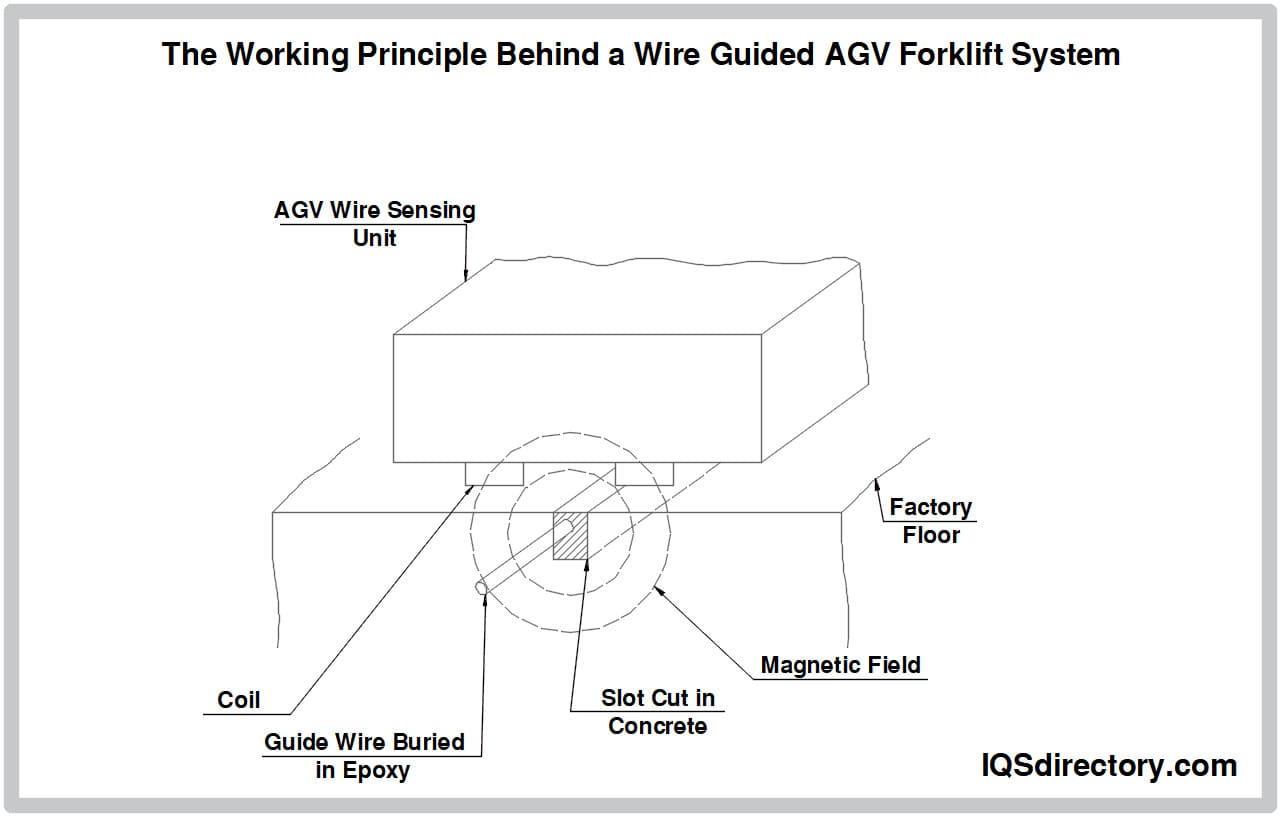 The Working Principle Behind a Wire Guided AGV Forklift System

AGV Wire Sensing Unit

Factory Floor

Magnetic Field

Coil

Slot Cut in Concrete

Guide Wire Buried in Epoxy

IQSdirectory.com