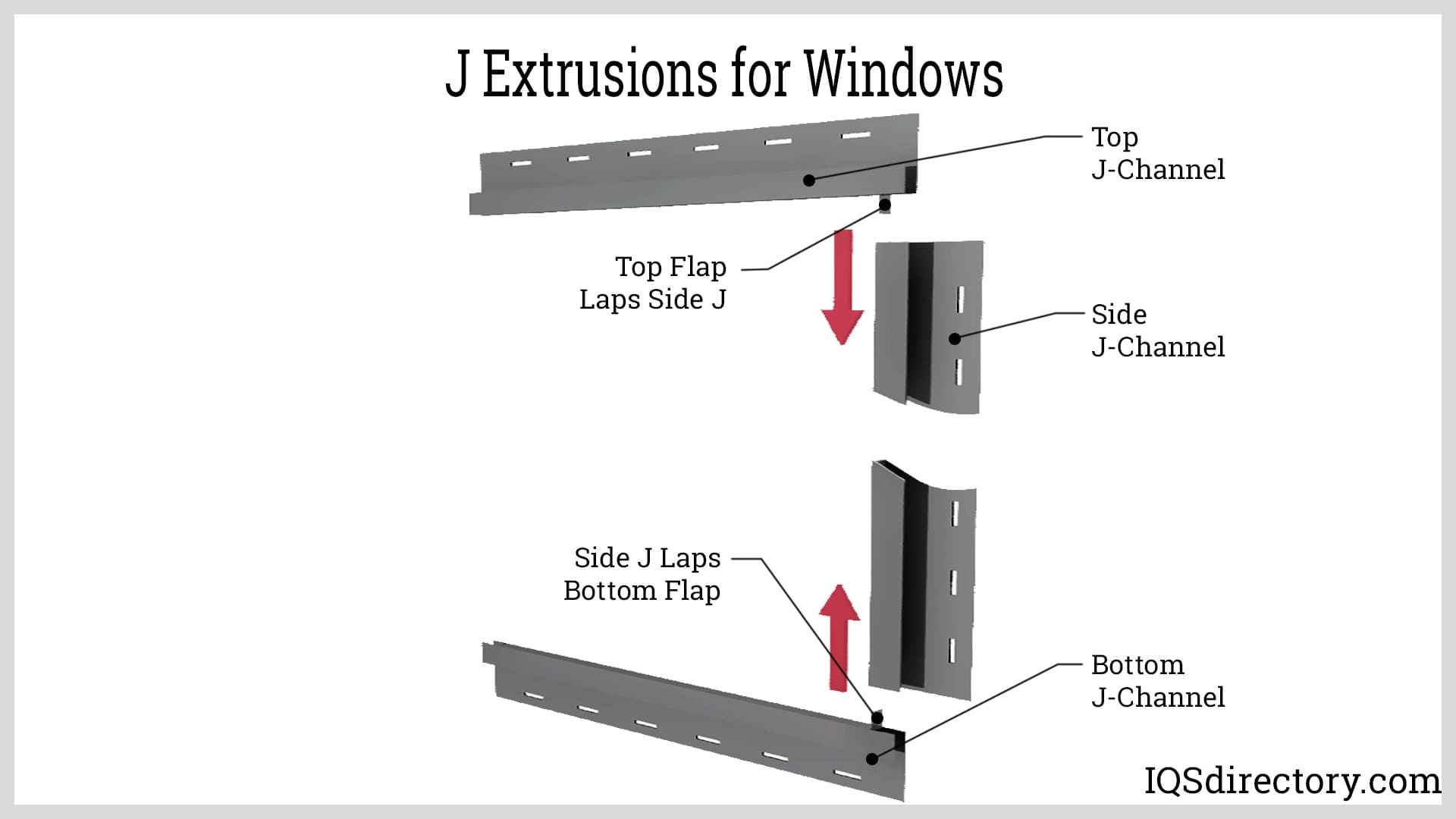 J Extrusions for Windows

Top J-Channel

Top Flap Laps Side J

Side J-Channel

Side J Laps Bottom Flap

Bottom J-Channel

IQSdirectory.com