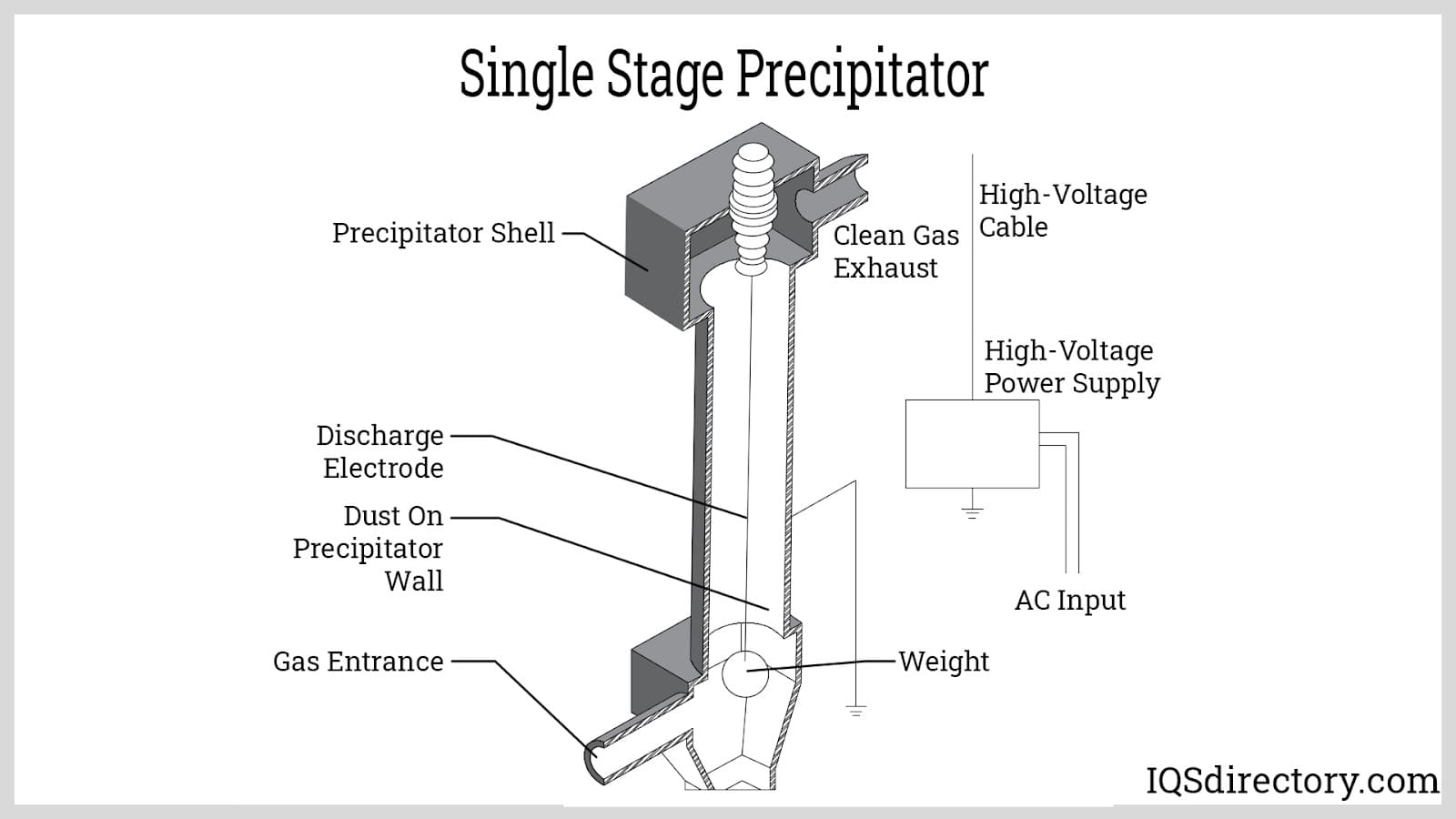 Single Stage Precipitator

Precipitator Shell

Clean Gas Exhaust

High-Voltage Cable

High-Voltage Power Supply

Discharge Electrode

Dust On Precipitator Wall

AC Input

Gas Entrance

Weight

IQSdirectory.com