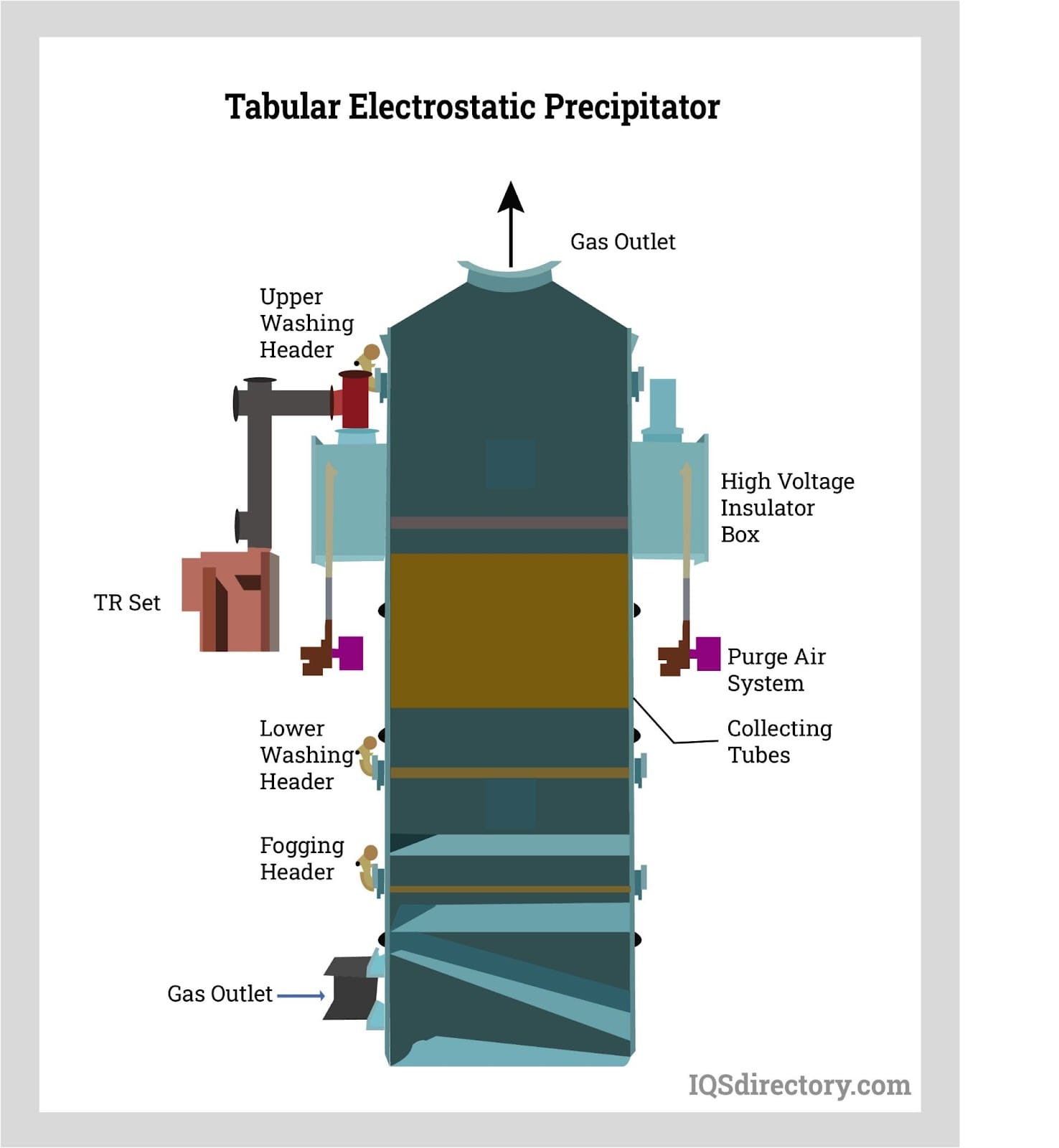 Tabular Electrostatic Precipitator

Gas Outlet

Upper Washing Header

High Voltage Insulator Box

TR Set

Purge Air System

Collecting Tubes

Lower Washing Header

Fogging Header

Gas Outlet

IQSdirectory.com