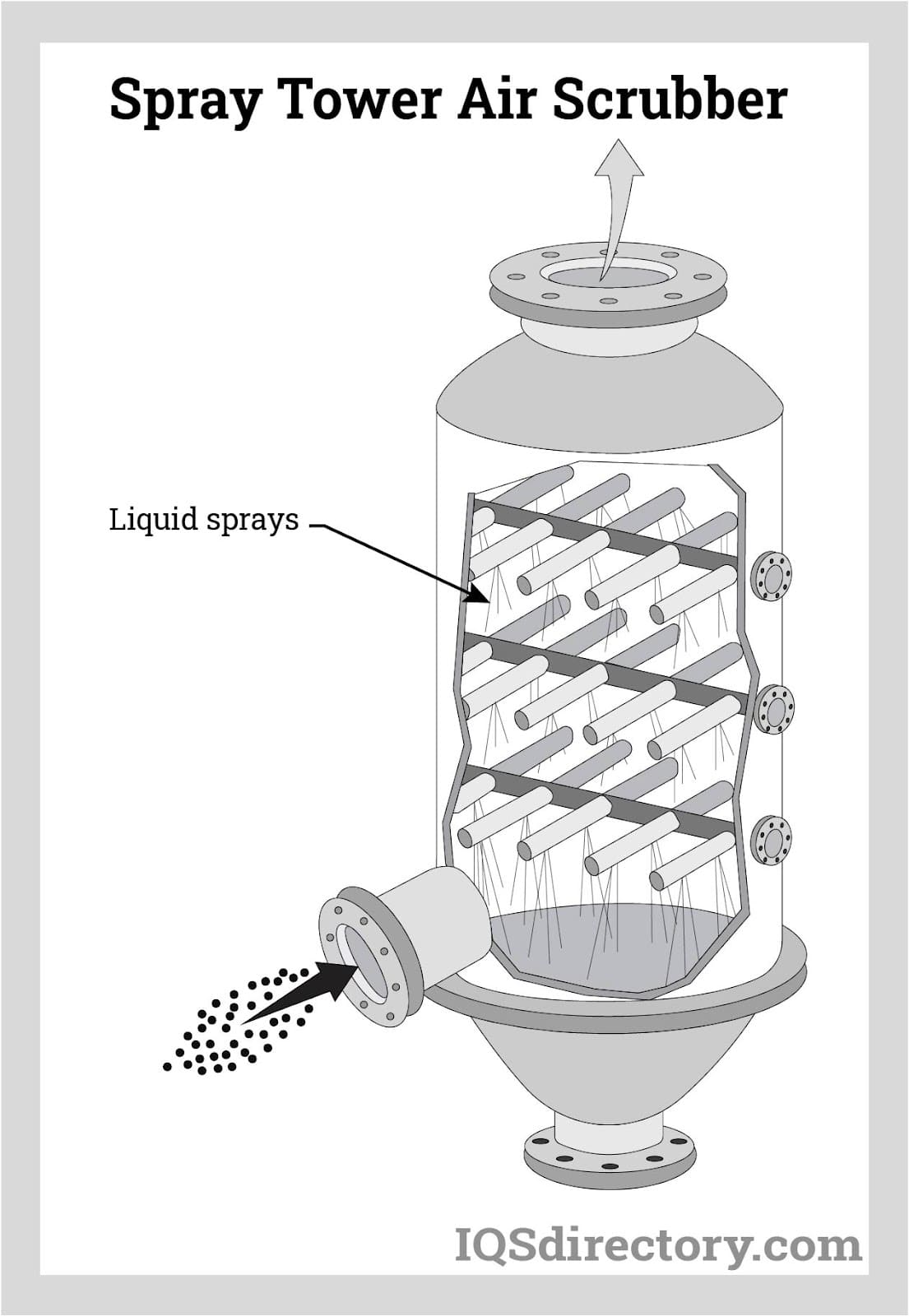 Spray Tower Air Scrubber

Liquid sprays

IQSdirectory.com