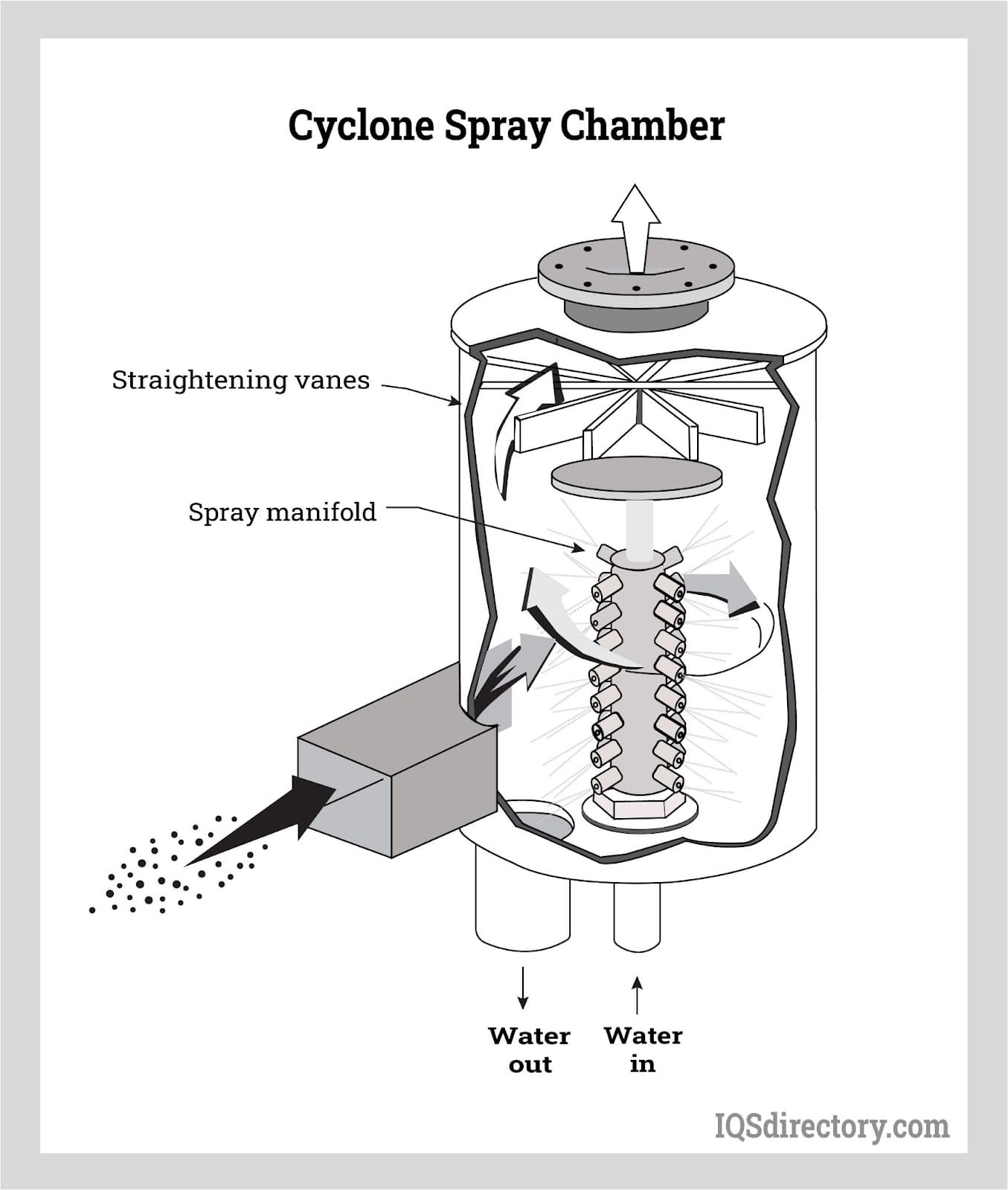 Cyclone Spray Chamber

Straightening vanes

Spray manifold

Water out

Water in

IQSdirectory.com