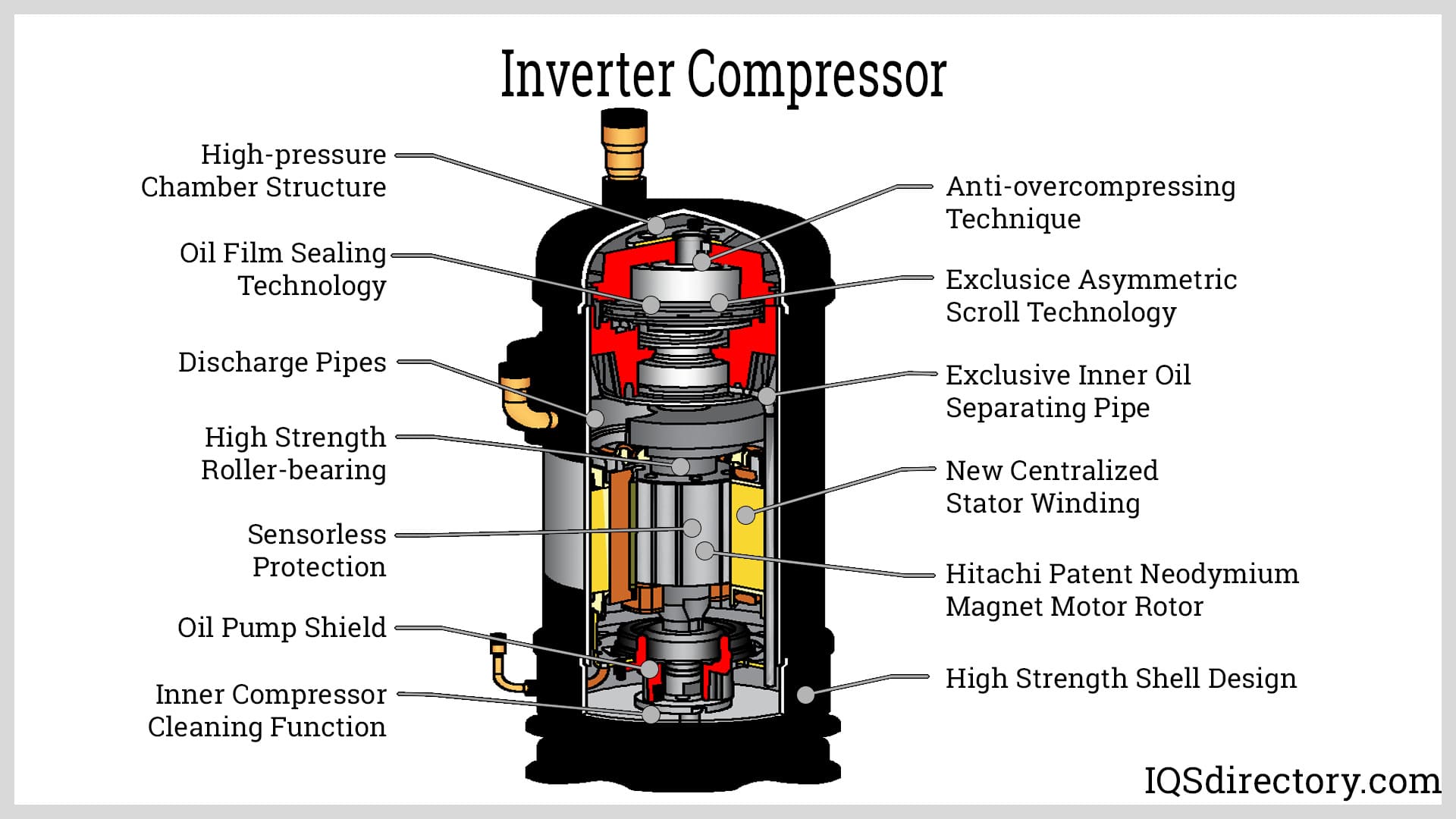 Inverter Compressor

High-pressure Chamber Structure

Oil Film Sealing Technology

Discharge Pipes

High Strength Roller-bearing

Sensorless Protection

Oil Pump Shield

Inner Compressor Cleaning Function

Anti-overcompressing Technique

Exclusice Asymmetric Scroll Technology

Exclusive Inner Oil Separating Pipe

New Centralized Stator Winding

Hitachi Patent Neodymium Magnet Motor Rotor

High Strength Shell Design

IQSdirectory.com