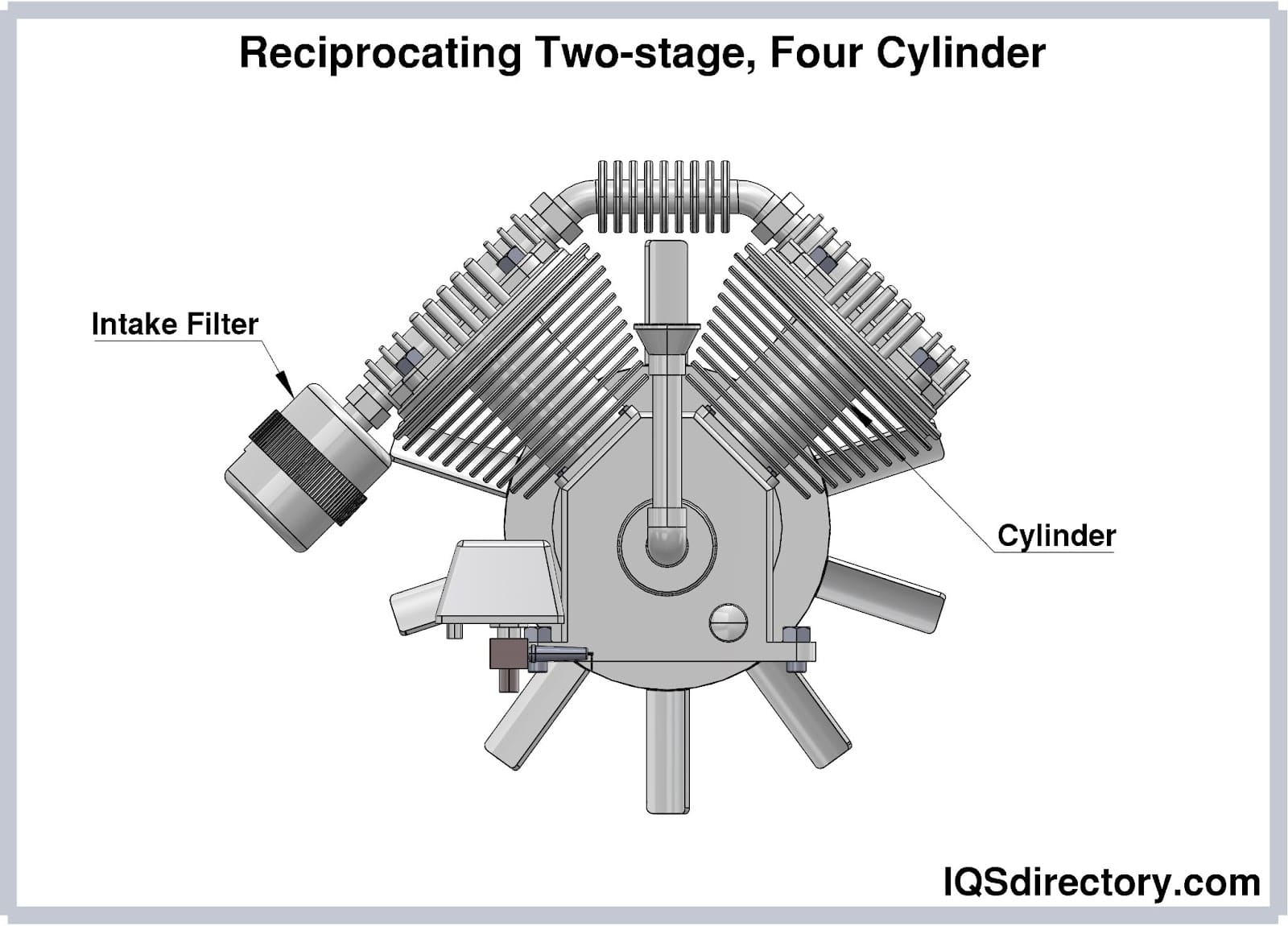 Reciprocating Two-stage, Four Cylinder

Intake Filter

Cylinder

IQSdirectory.com