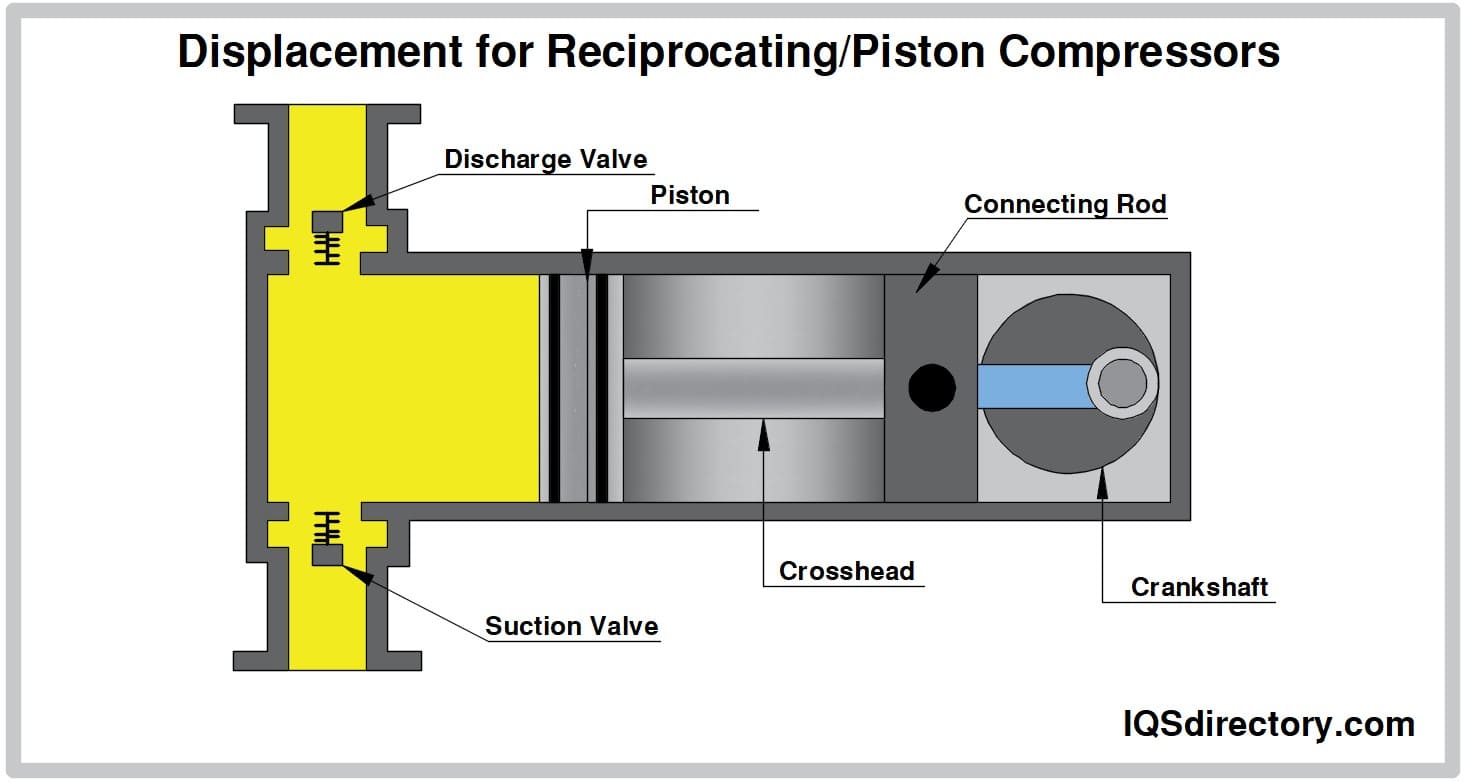 Displacement for Reciprocating/Piston Compressors

Discharge Valve

Piston

Connecting Rod

Crosshead

Crankshaft

Suction Valve

IQSdirectory.com