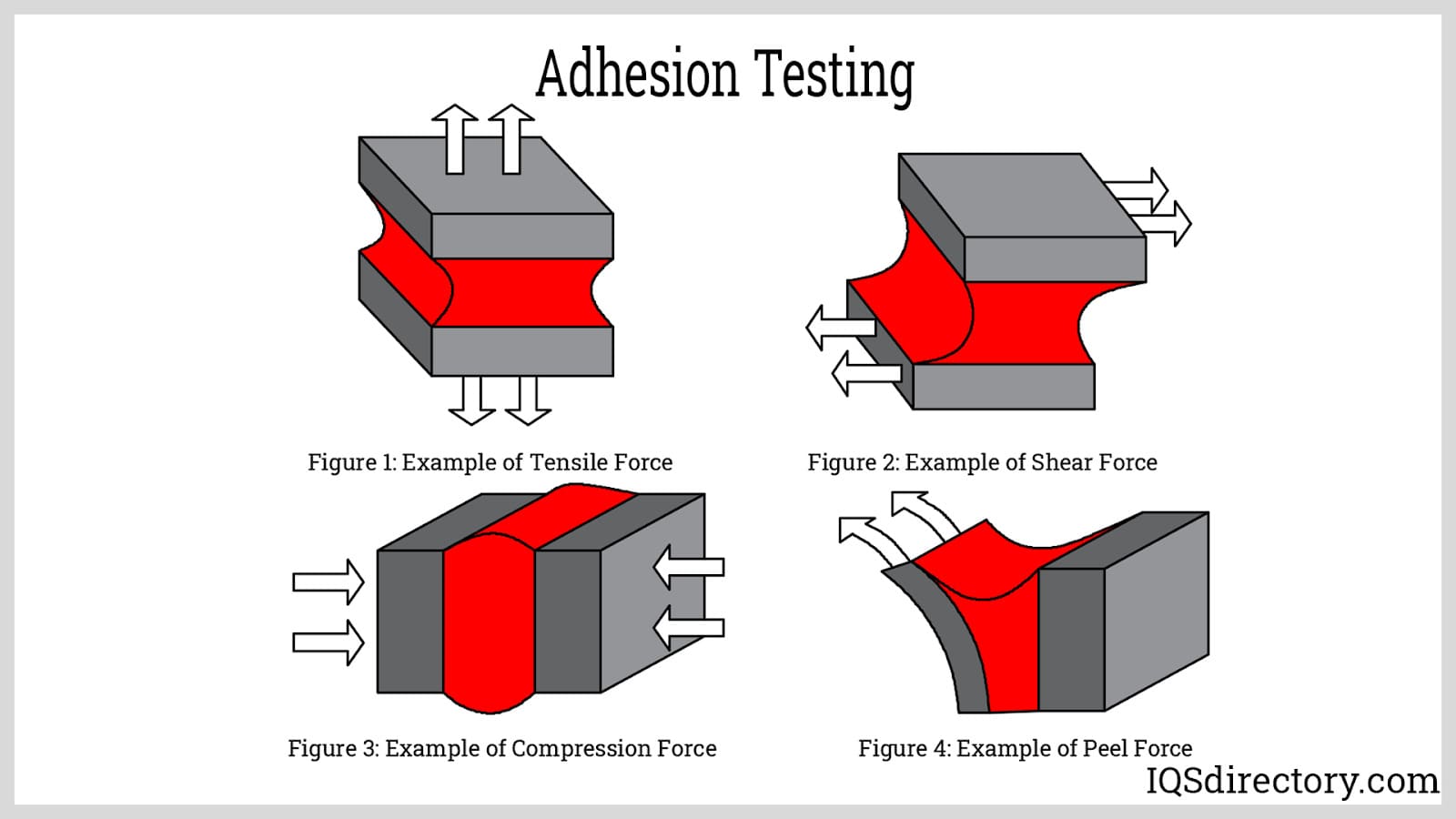 Adhesion Testing

Figure 1: Example of Tensile Force

Figure 2: Example of Shear Force

Figure 3: Example of Compression Force

Figure 4: Example of Peel Force

IQSdirectory.com