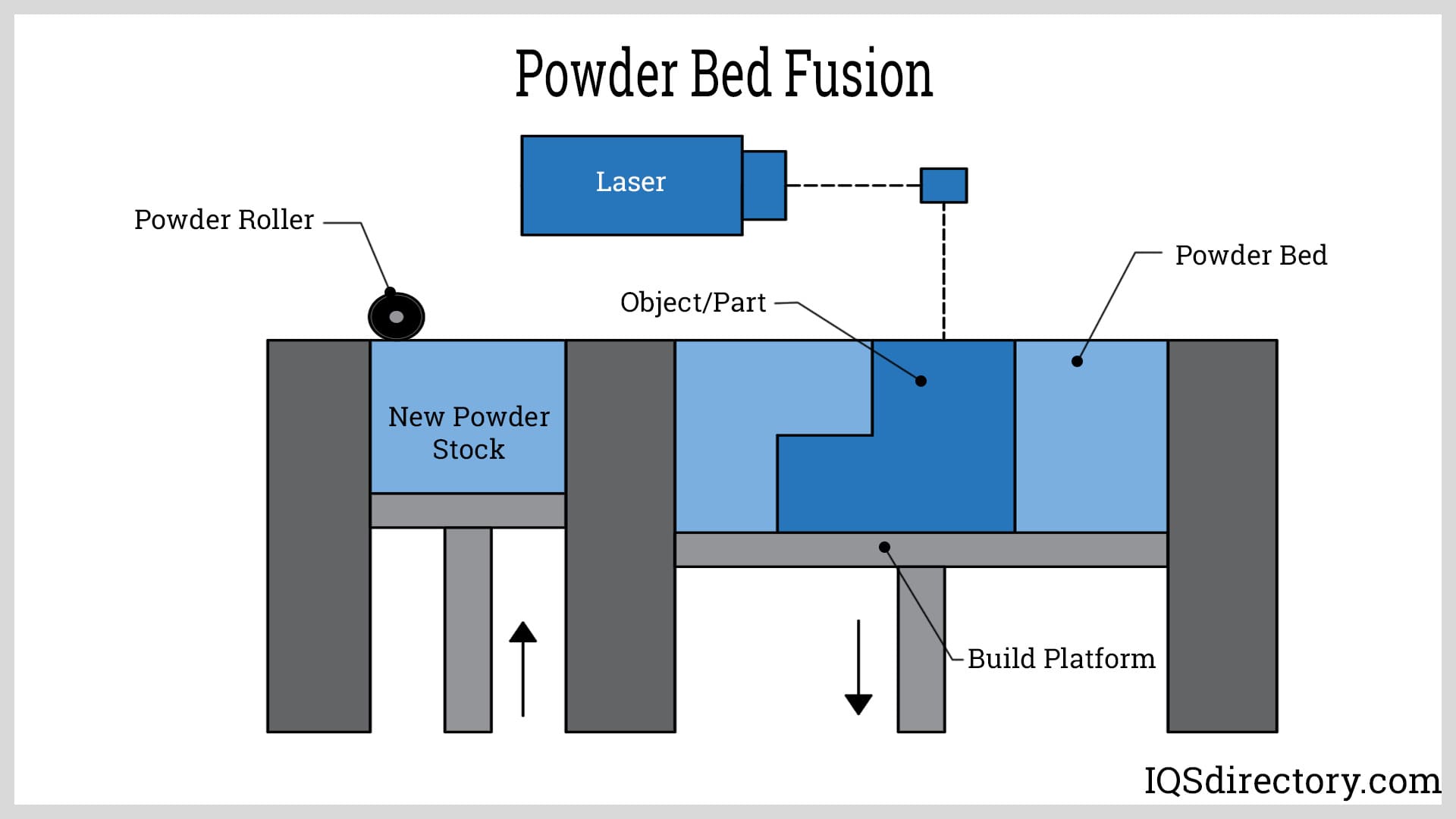 Powder Bed Fusion

Laser

Powder Roller

Powder Bed

Object/Part

New Powder Stock

Build Platform

IQSdirectory.com