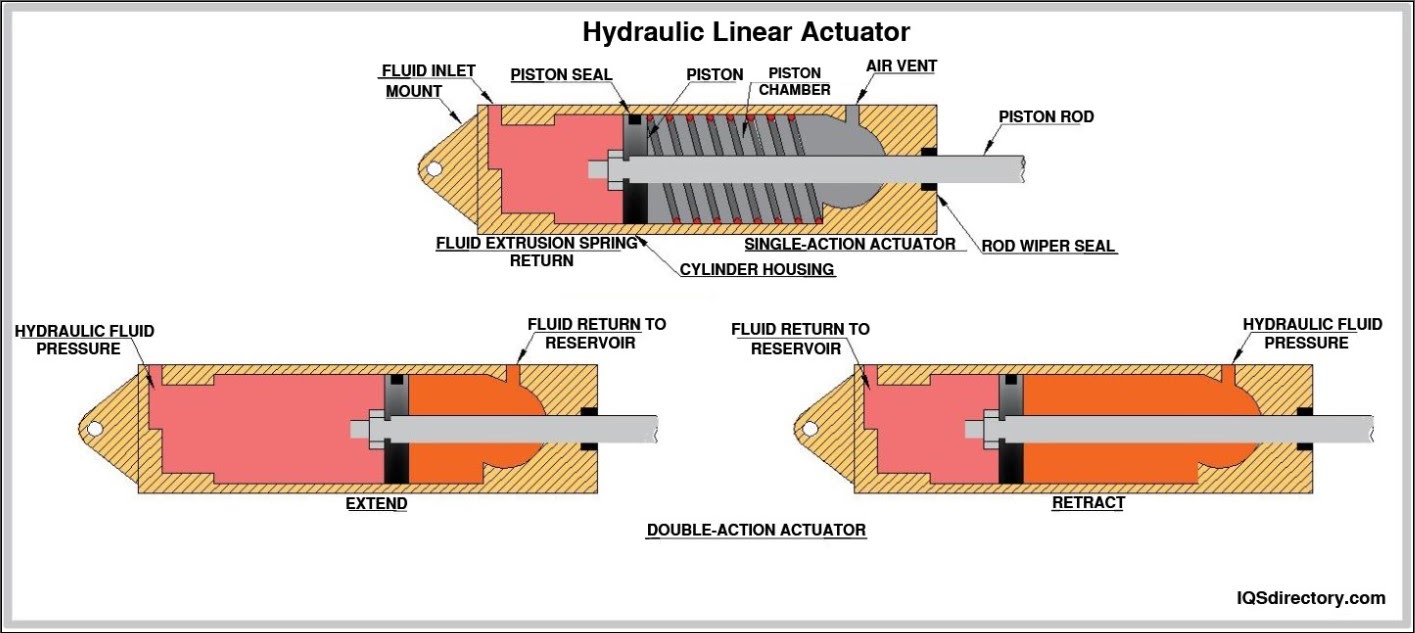 Hydraulic Linear Actuator

FLUID INLET
MOUNT
PISTON SEAL
PISTON
PISTON CHAMBER
AIR VENT
PISTON ROD
FLUID EXTRUSION
SPRING RETURN
CYLINDER HOUSING
SINGLE-ACTION ACTUATOR
ROD WIPER SEAL

HYDRAULIC FLUID PRESSURE
FLUID RETURN TO RESERVOIR
EXTEND

FLUID RETURN TO RESERVOIR
HYDRAULIC FLUID PRESSURE
RETRACT

DOUBLE-ACTION ACTUATOR

IQSdirectory.com